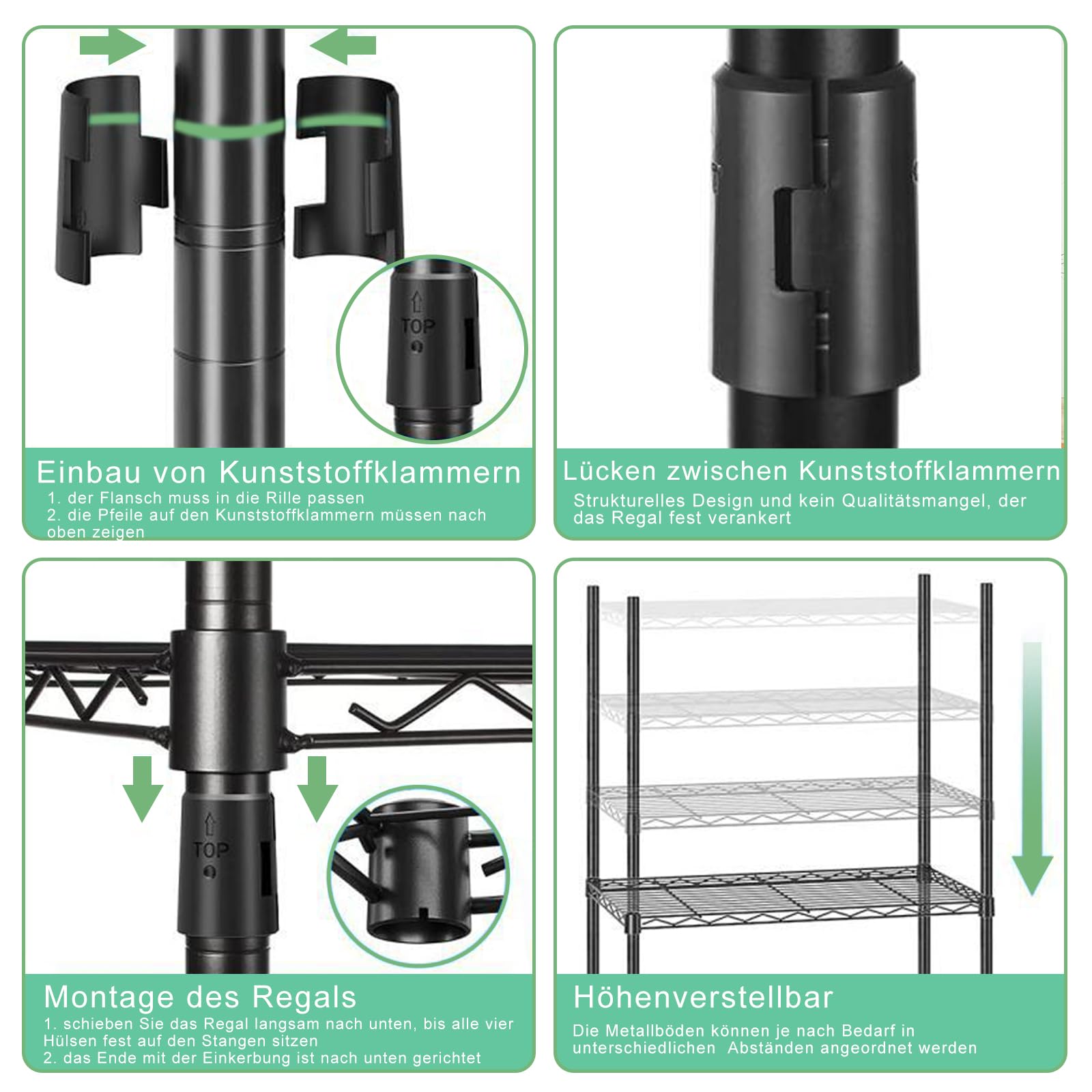 TOP

Einbau von Kunststoffklammern
1. der Flansch muss in die Rille passen
2. die Pfeile auf den Kunststoffklammern müssen nach oben zeigen

Lücken zwischen Kunststoffklammern
Strukturelles Design und kein Qualitätsmangel, der das Regal fest verankert

TOP

Montage des Regals
1. schieben Sie das Regal langsam nach unten, bis alle vier Hülsen fest auf den Stangen sitzen
2. das Ende mit der Einkerbung ist nach unten gerichtet

Höhenverstellbar
Die Metallböden können je nach Bedarf in unterschiedlichen Abständen angeordnet werden