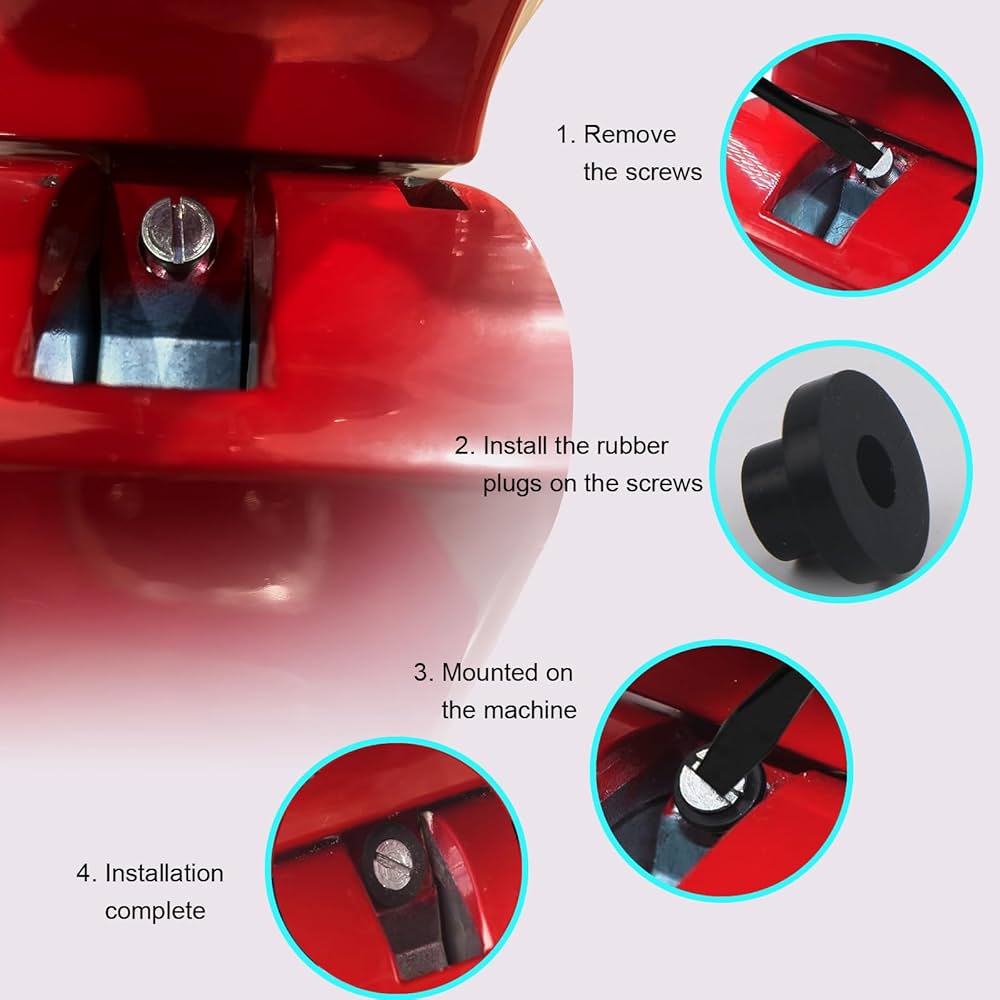 1. Remove the screws

2. Install the rubber plugs on the screws

3. Mounted on the machine

4. Installation complete