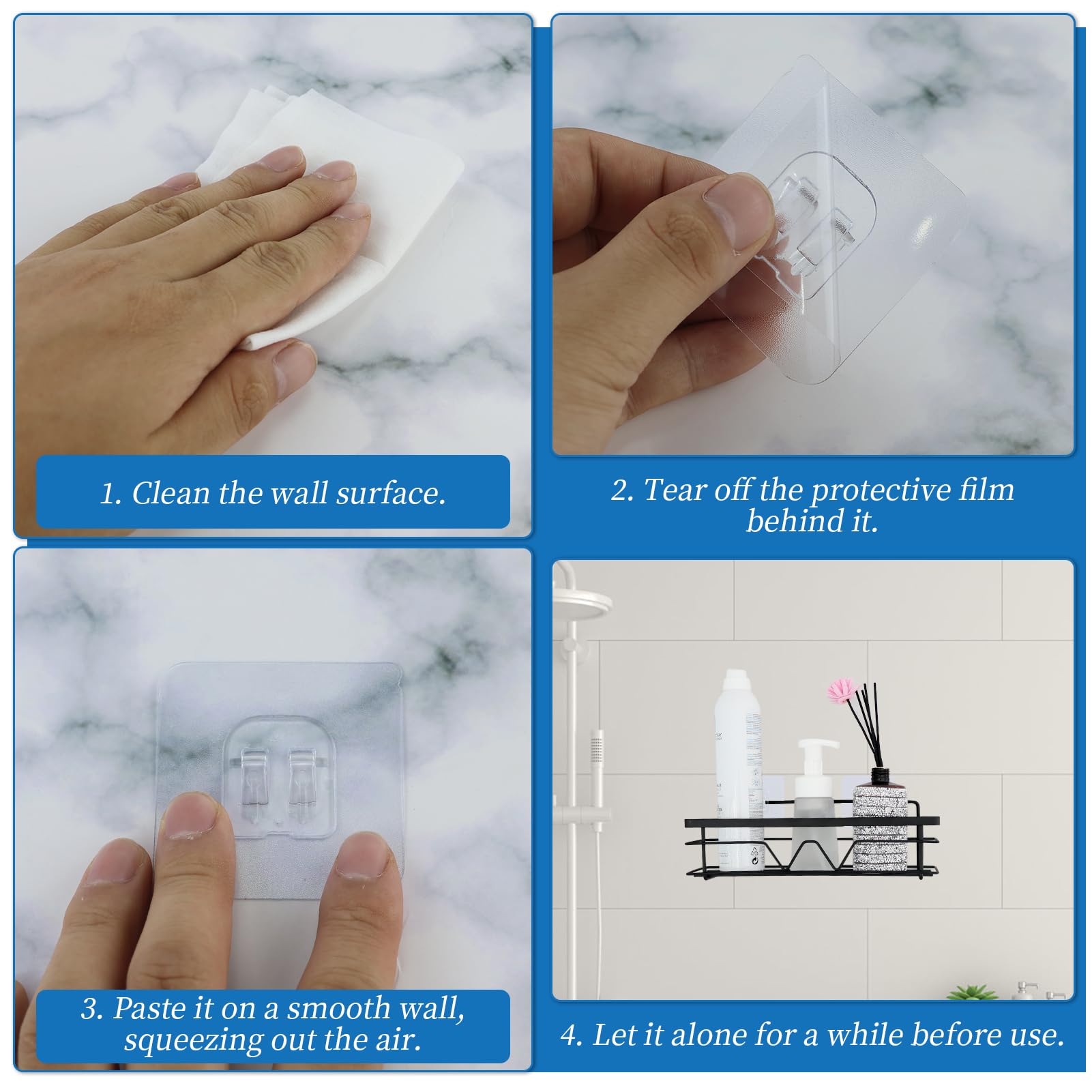 1. Clean the wall surface.

2. Tear off the protective film behind it.

3. Paste it on a smooth wall, squeezing out the air.

4. Let it alone for a while before use.