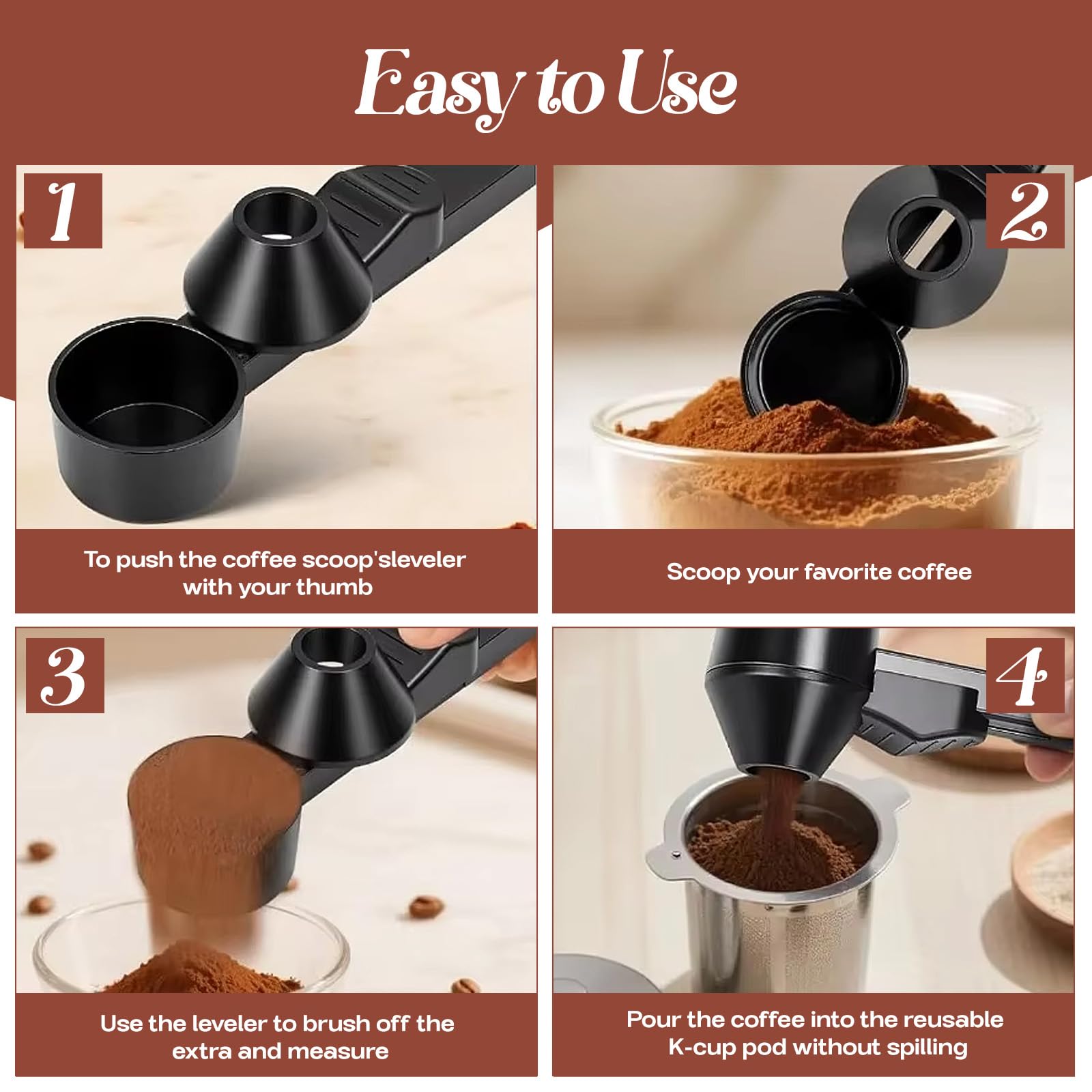 Easy to Use

1

To push the coffee scoop'sleveler with your thumb

2

Scoop your favorite coffee

3

Use the leveler to brush off the extra and measure

4

Pour the coffee into the reusable K-cup pod without spilling