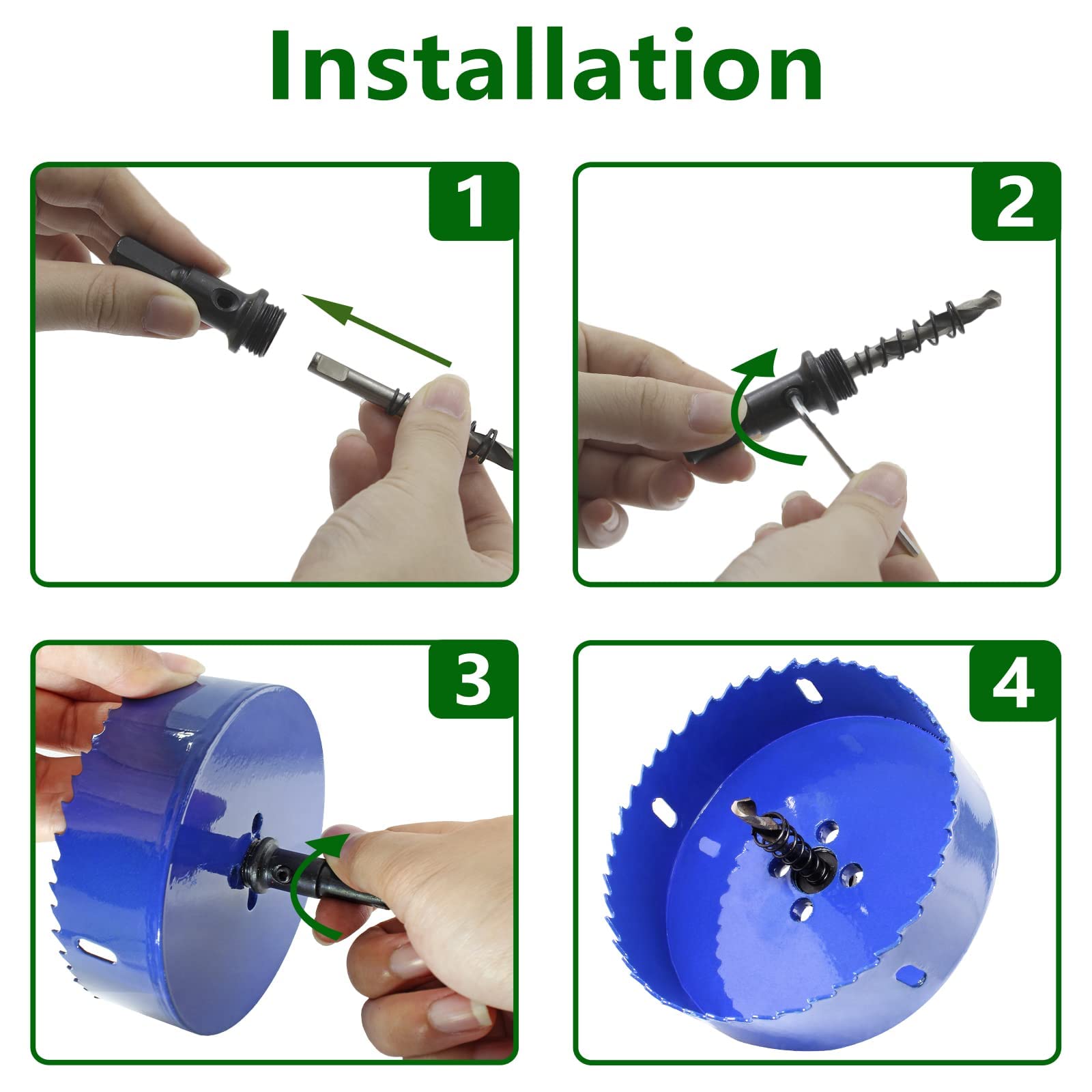 Installation

1

2

3

4