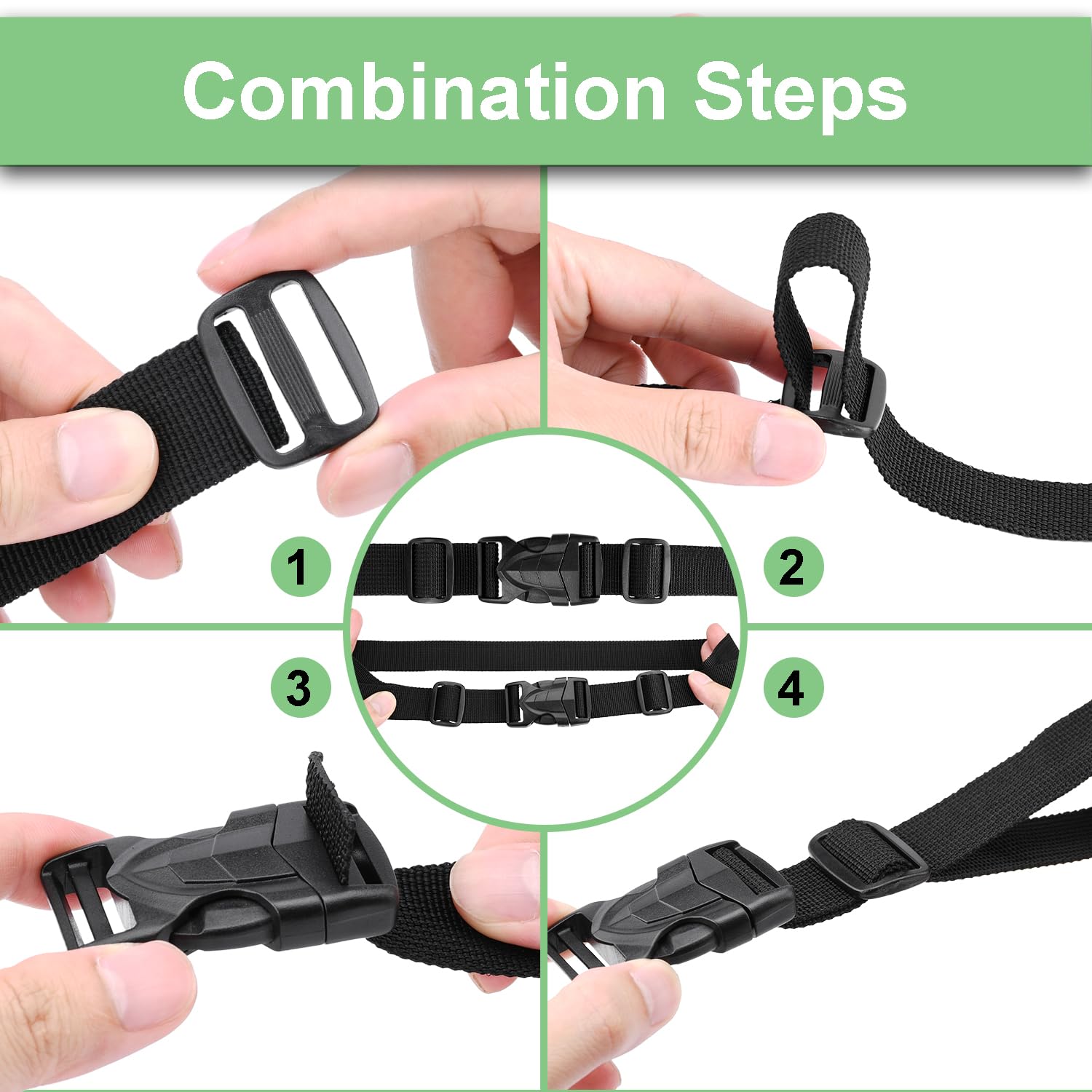 Combination Steps

1

2

3

4