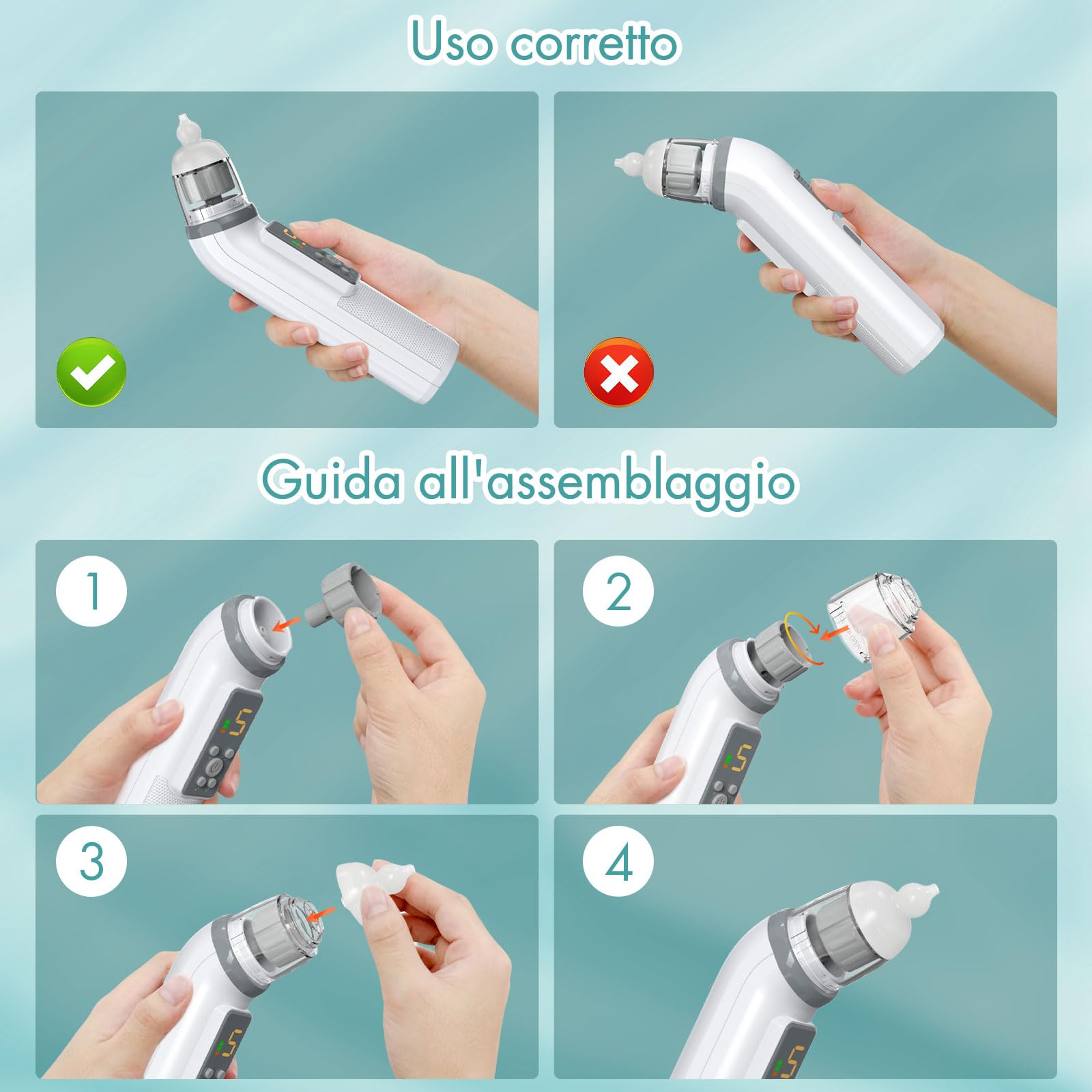 Uso corretto

Guida all'assemblaggio

1

2

3

4