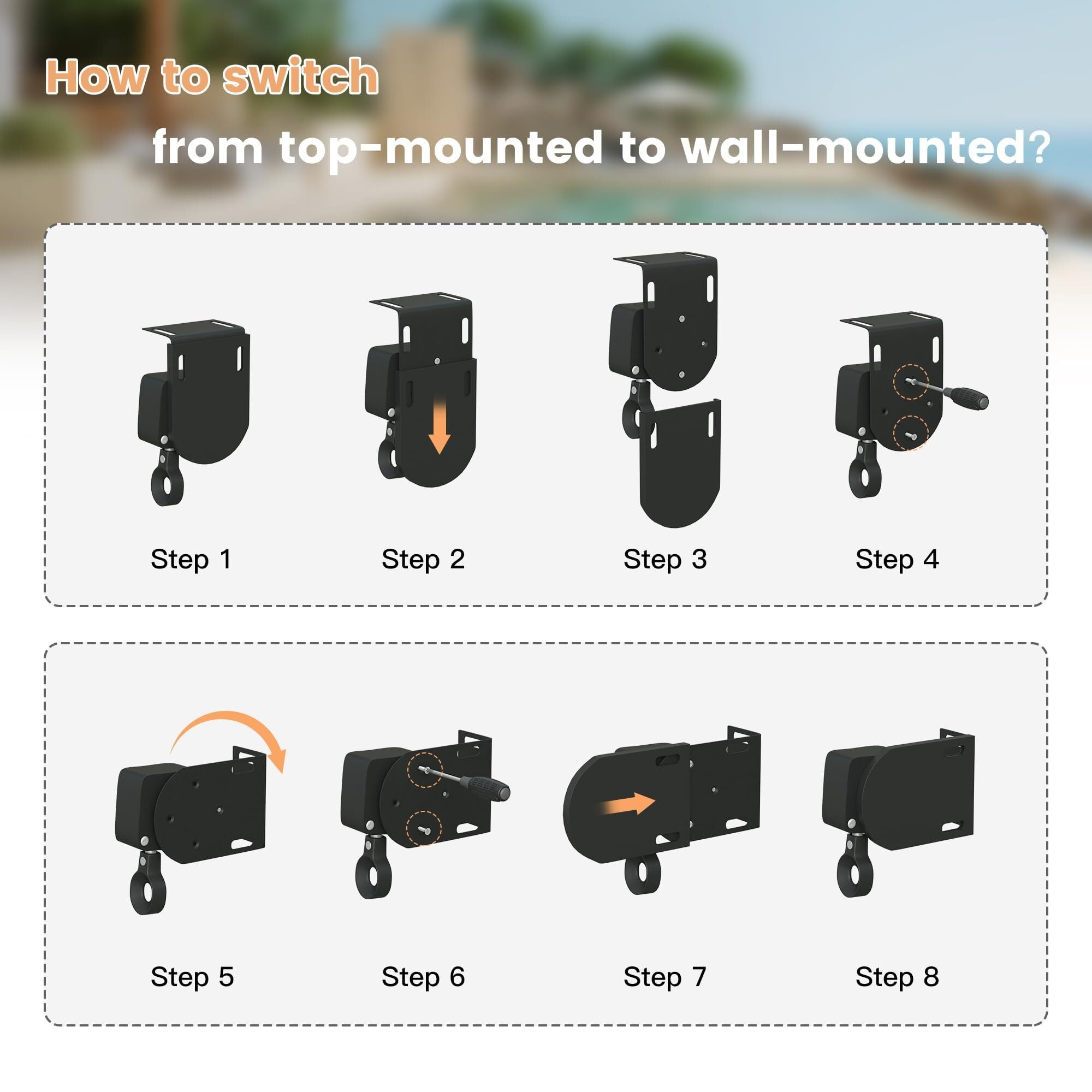 How to switch

from top-mounted to wall-mounted?

Step 1

Step 2

Step 3

Step 4

Step 5

Step 6

Step 7

Step 8