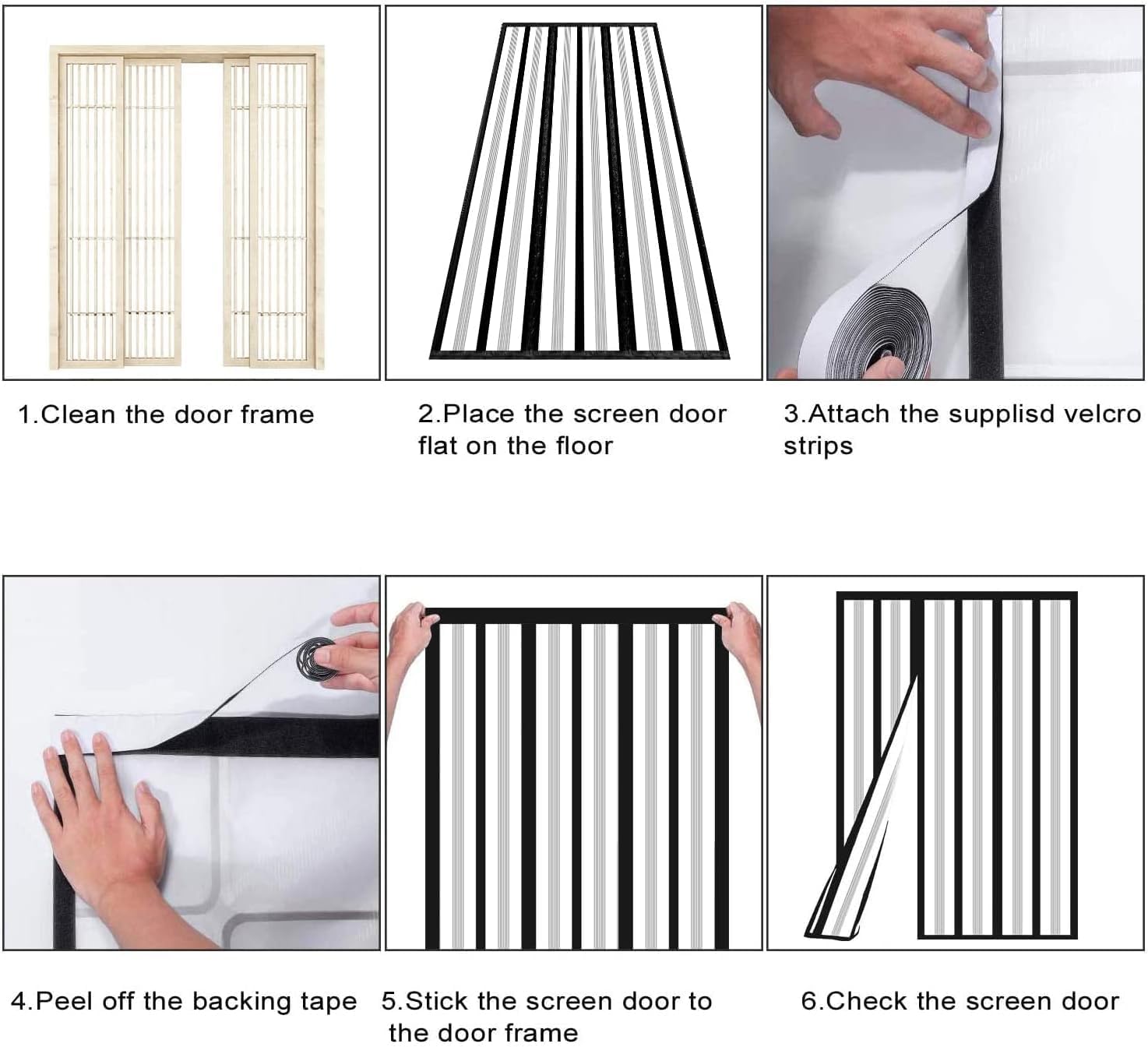 1.Clean the door frame

2.Place the screen door flat on the floor

3.Attach the supplisd velcro strips

4.Peel off the backing tape

5.Stick the screen door to the door frame

6.Check the screen door