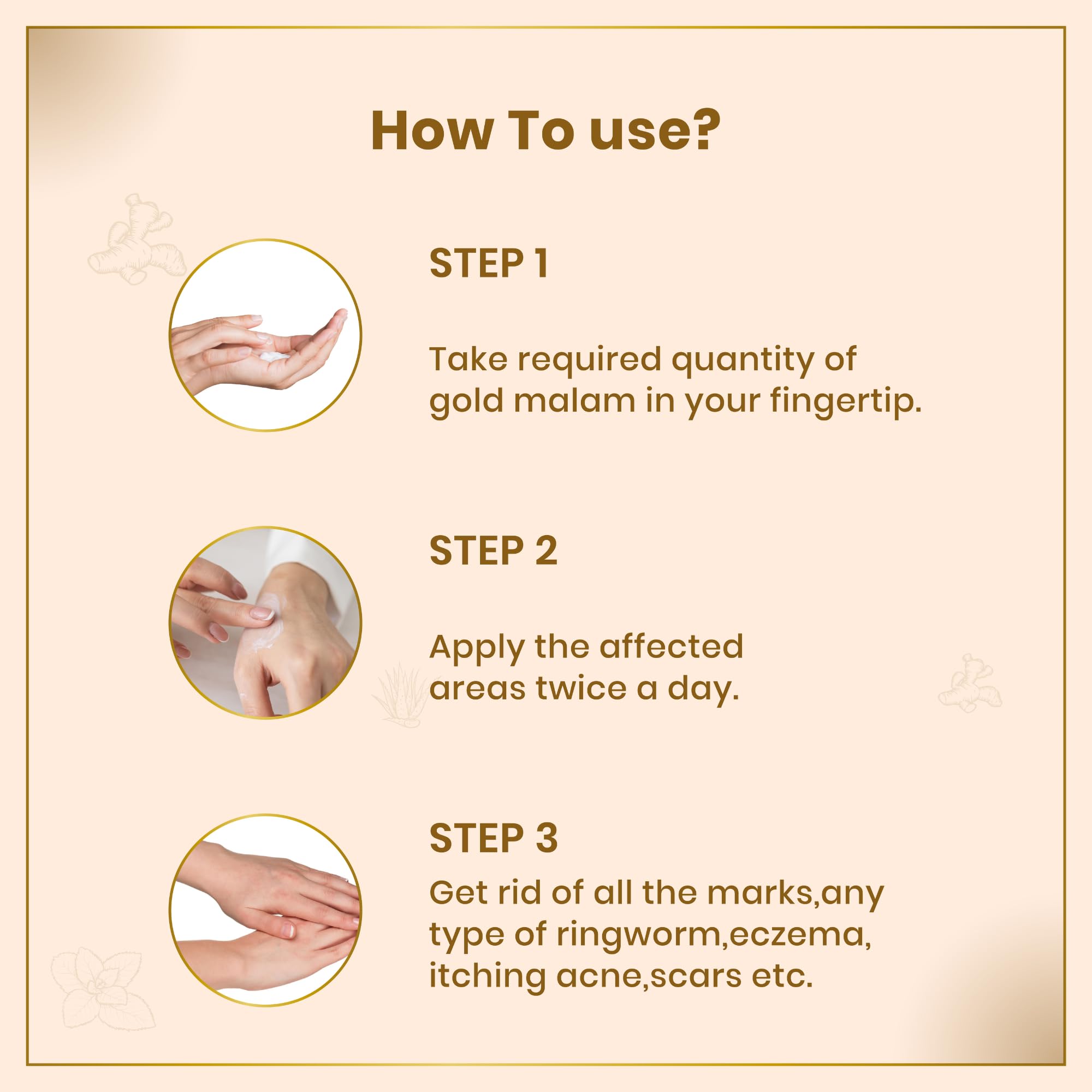 How To use?

STEP 1

Take required quantity of gold malam in your fingertip.

STEP 2

Apply the affected areas twice a day.

STEP 3

Get rid of all the marks,any type of ringworm,eczema, itching acne,scars etc.