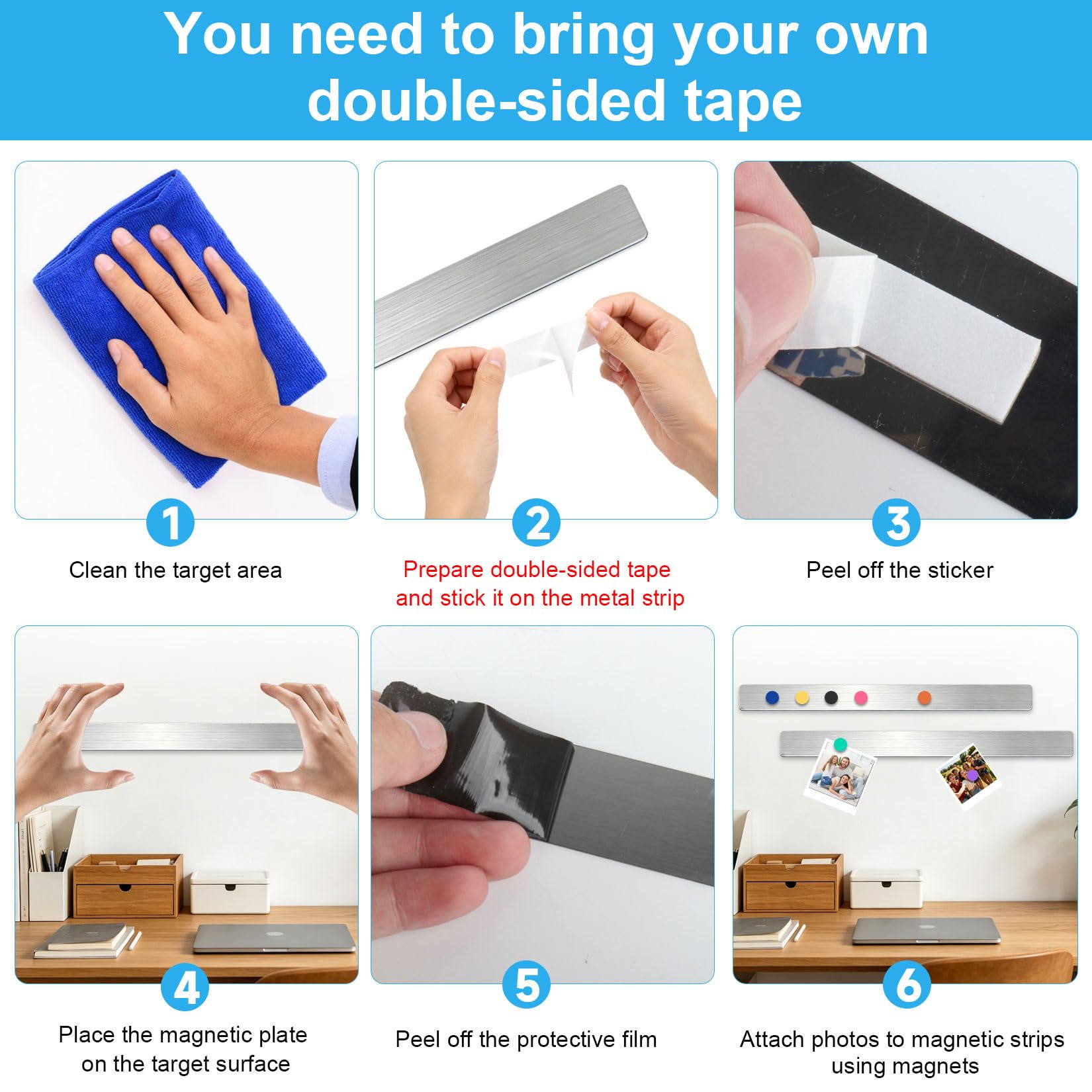 You need to bring your own double-sided tape

1

Clean the target area

2

Prepare double-sided tape and stick it on the metal strip

3

Peel off the sticker

4

Place the magnetic plate on the target surface

5

Peel off the protective film

6

Attach photos to magnetic strips using magnets