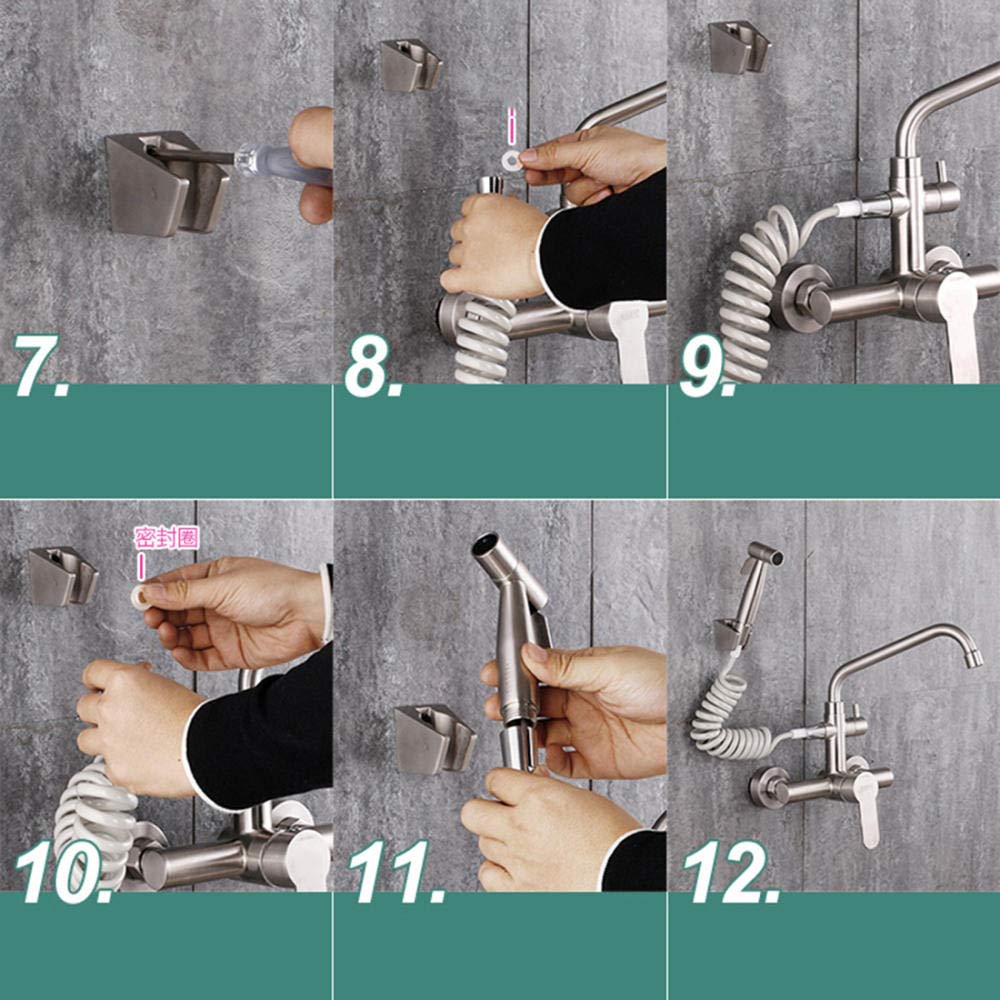 7.

8.

9.

密封圈

10.

11.

12.