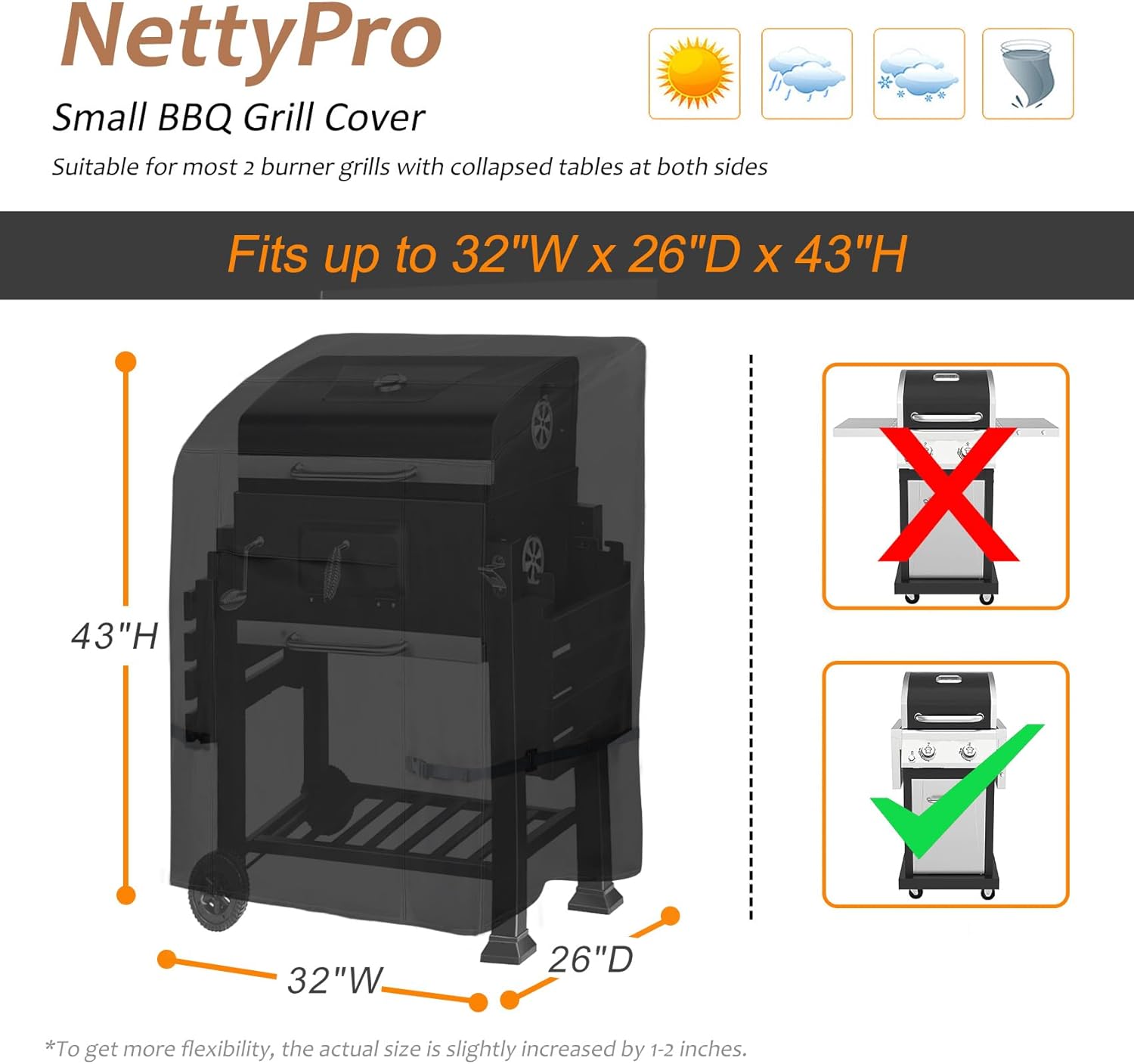 NettyPro

Small BBQ Grill Cover

Suitable for most 2 burner grills with collapsed tables at both sides

Fits up to 32"W x 26"D x 43"H

43"H

32"W

26"D

*To get more flexibility, the actual size is slightly increased by 1-2 inches.