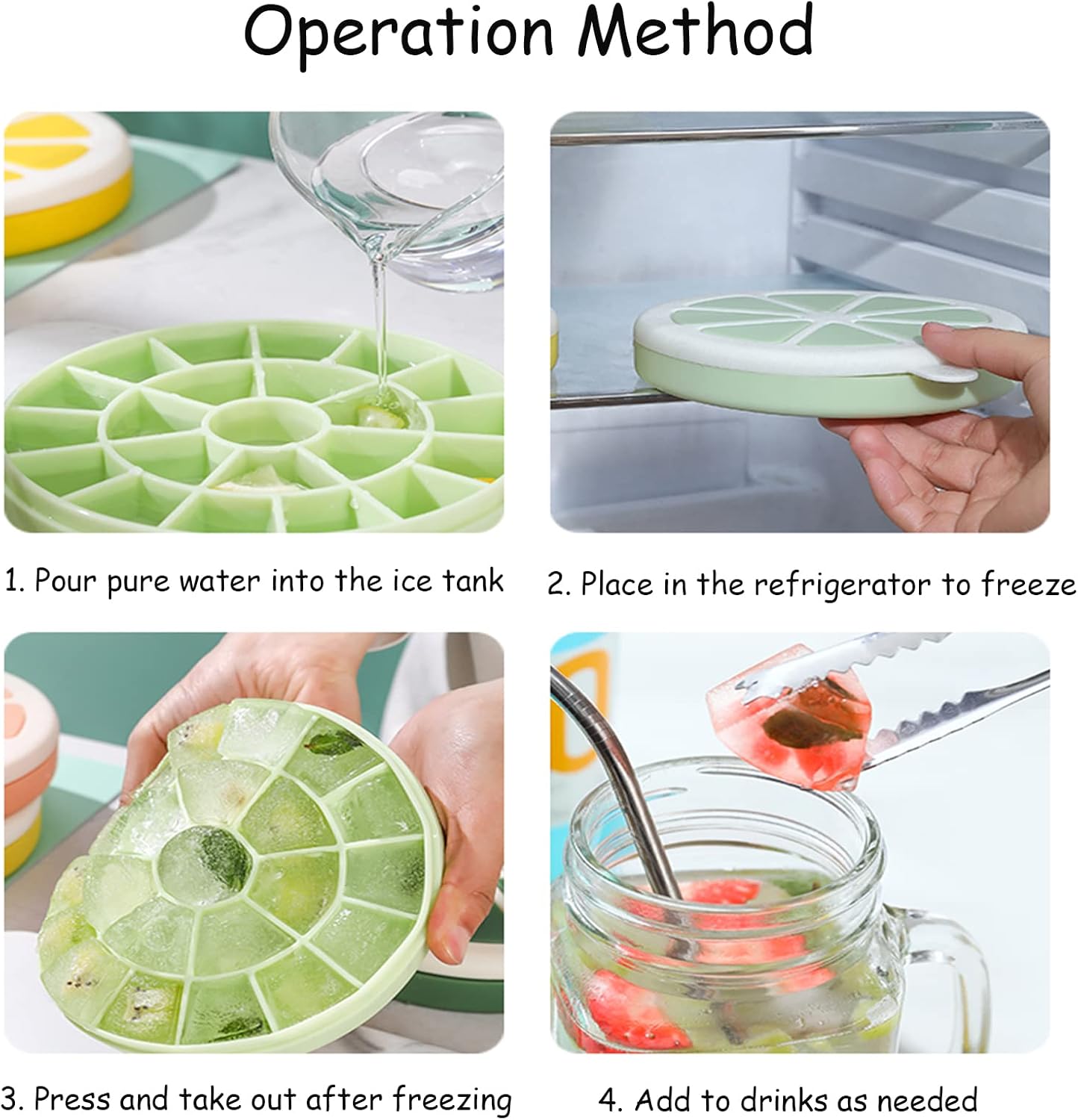 Operation Method

1. Pour pure water into the ice tank

2. Place in the refrigerator to freeze

3. Press and take out after freezing

4. Add to drinks as needed