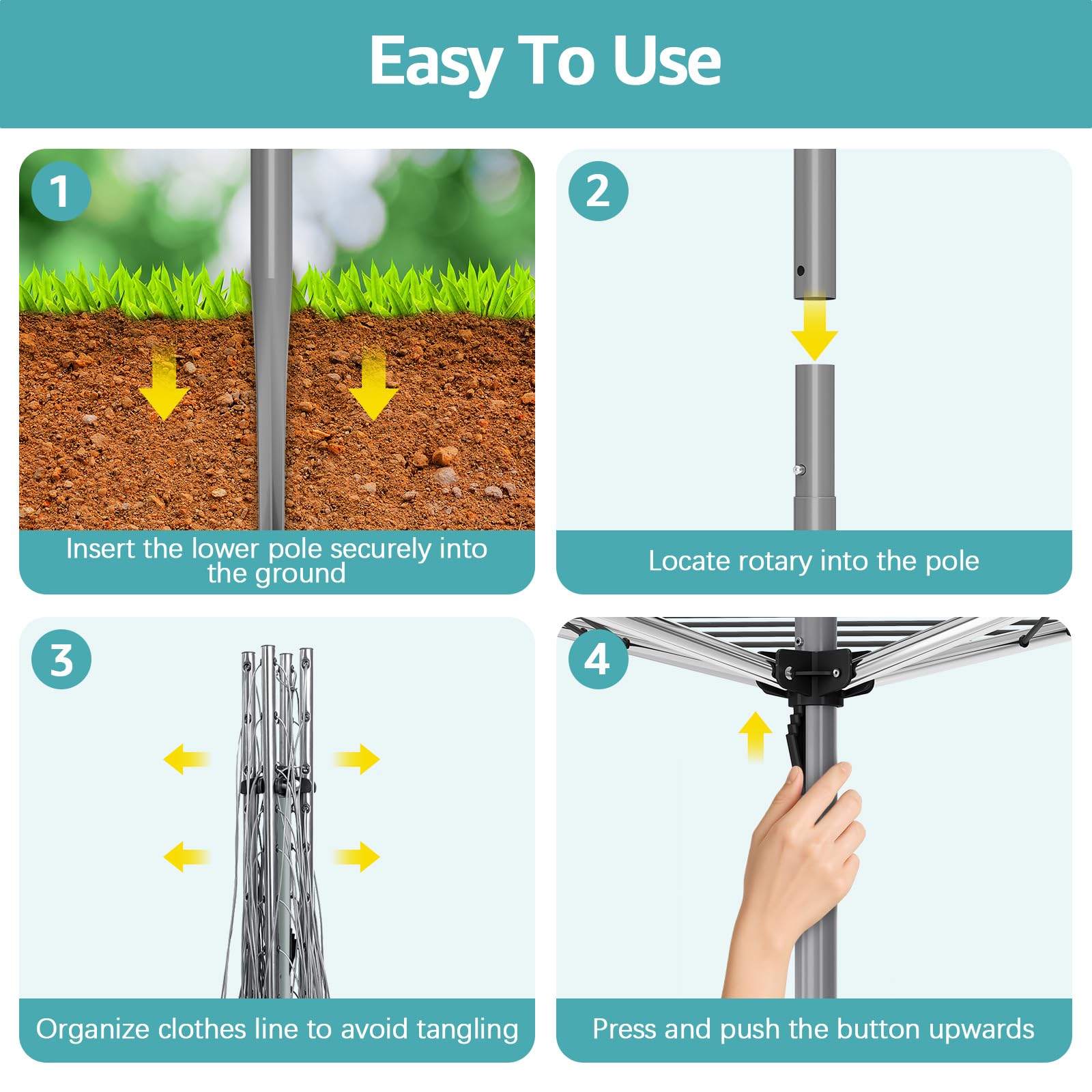 Easy To Use

1

Insert the lower pole securely into the ground

2

Locate rotary into the pole

3

Organize clothes line to avoid tangling

4

Press and push the button upwards