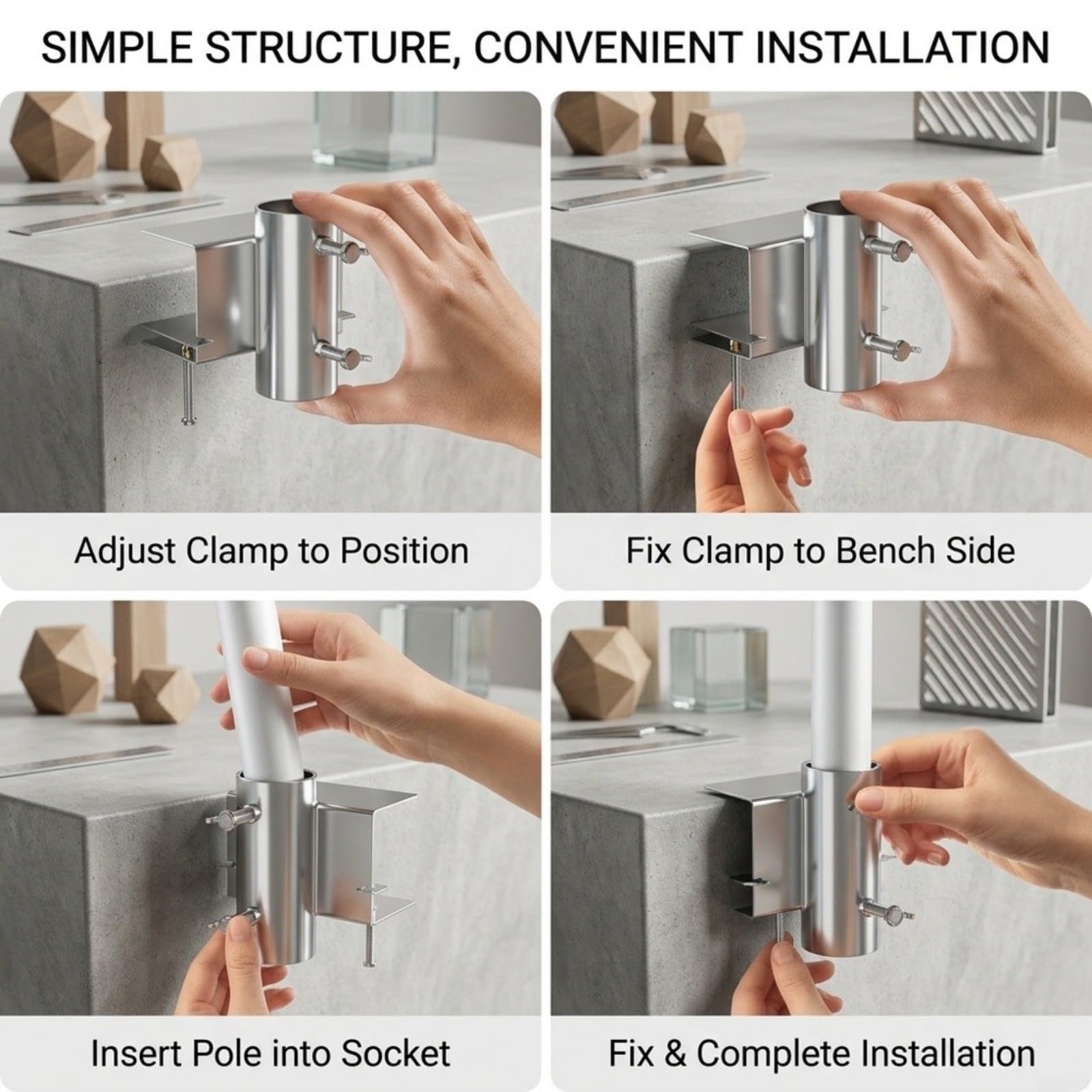 SIMPLE STRUCTURE, CONVENIENT INSTALLATION

Adjust Clamp to Position

Fix Clamp to Bench Side

Insert Pole into Socket

Fix & Complete Installation