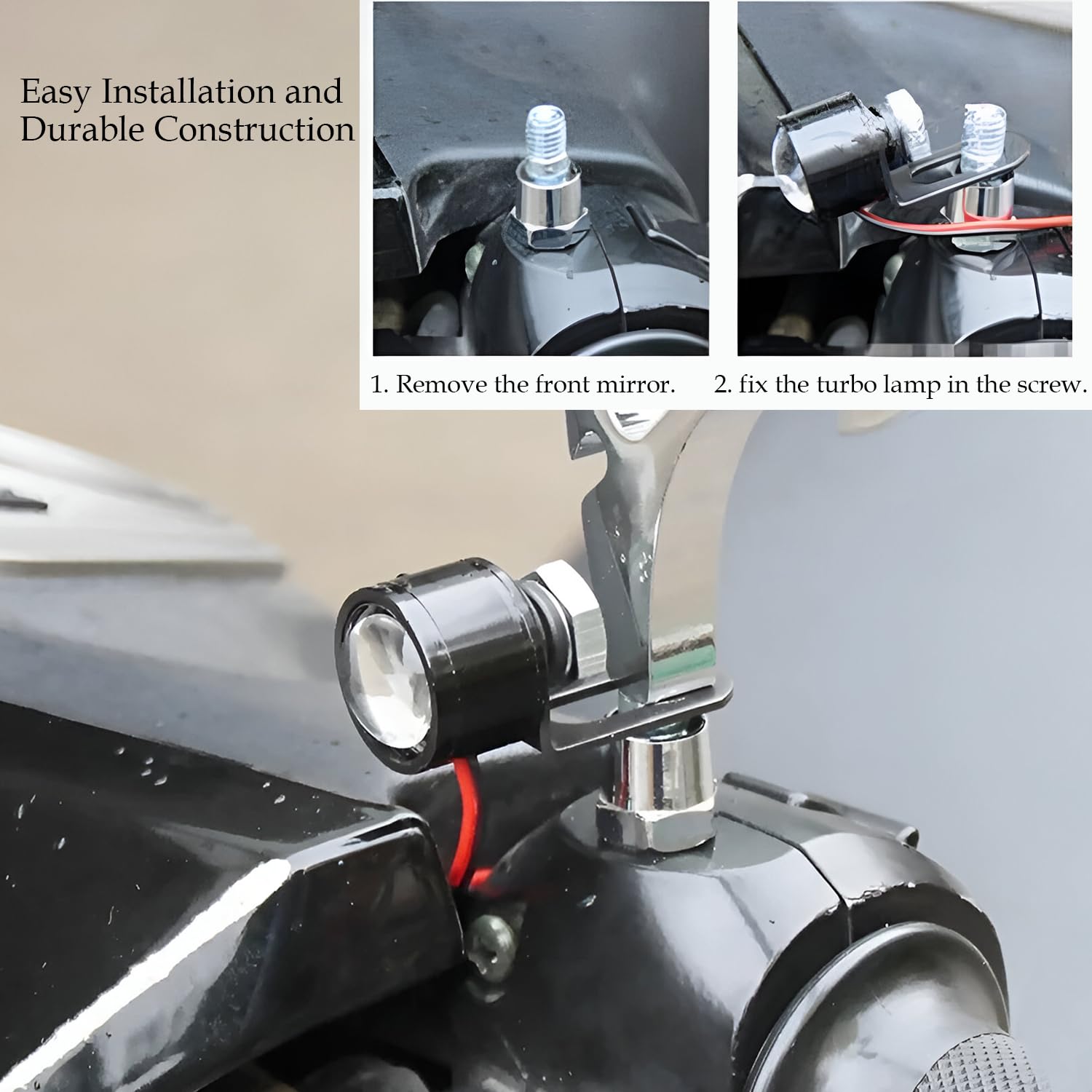 Easy Installation and Durable Construction

1. Remove the front mirror.

2. fix the turbo lamp in the screw.