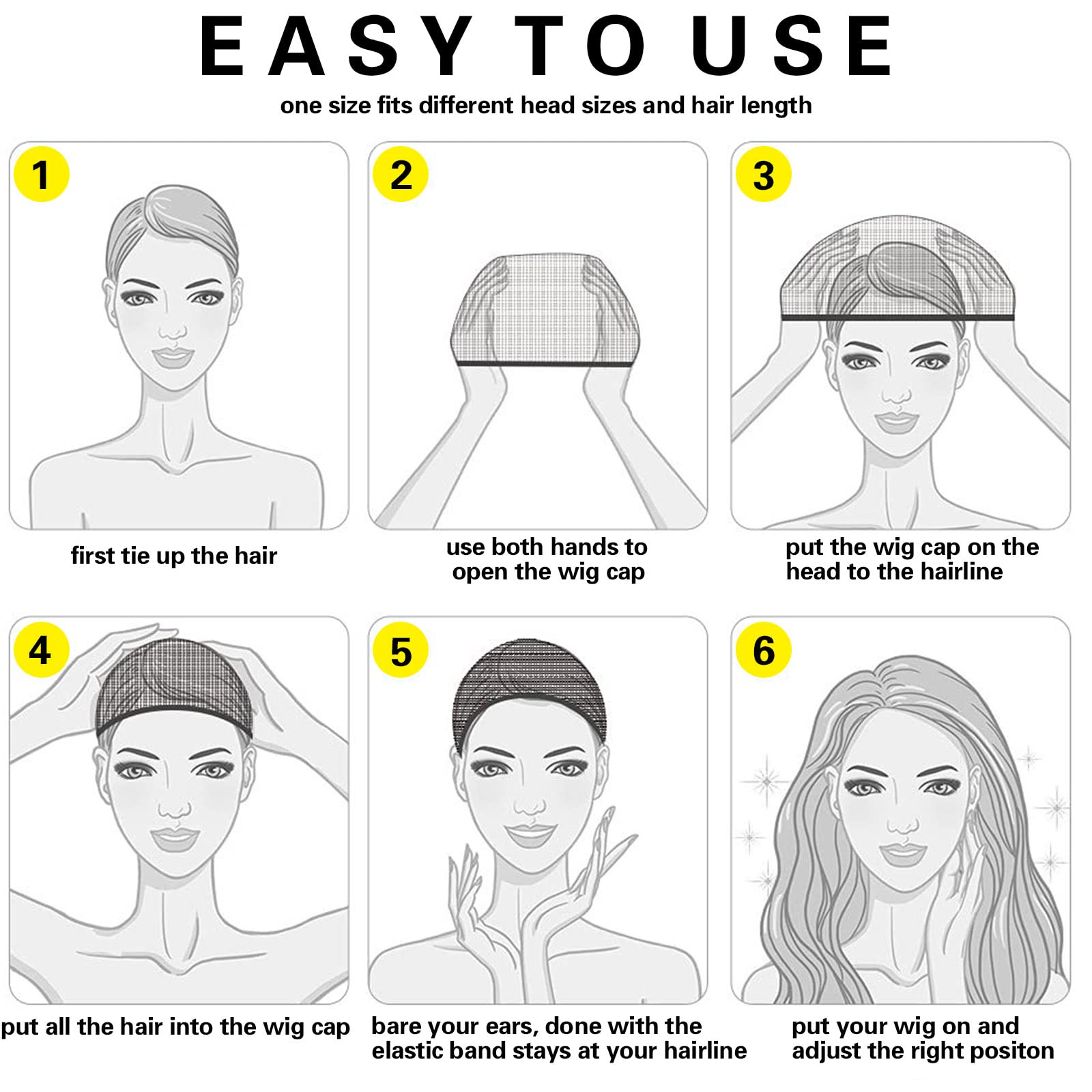 EASY TO USE

one size fits different head sizes and hair length

1

first tie up the hair

2

use both hands to open the wig cap

3

put the wig cap on the head to the hairline

4

put all the hair into the wig cap

5

bare your ears, done with the elastic band stays at your hairline

6

put your wig on and adjust the right positon