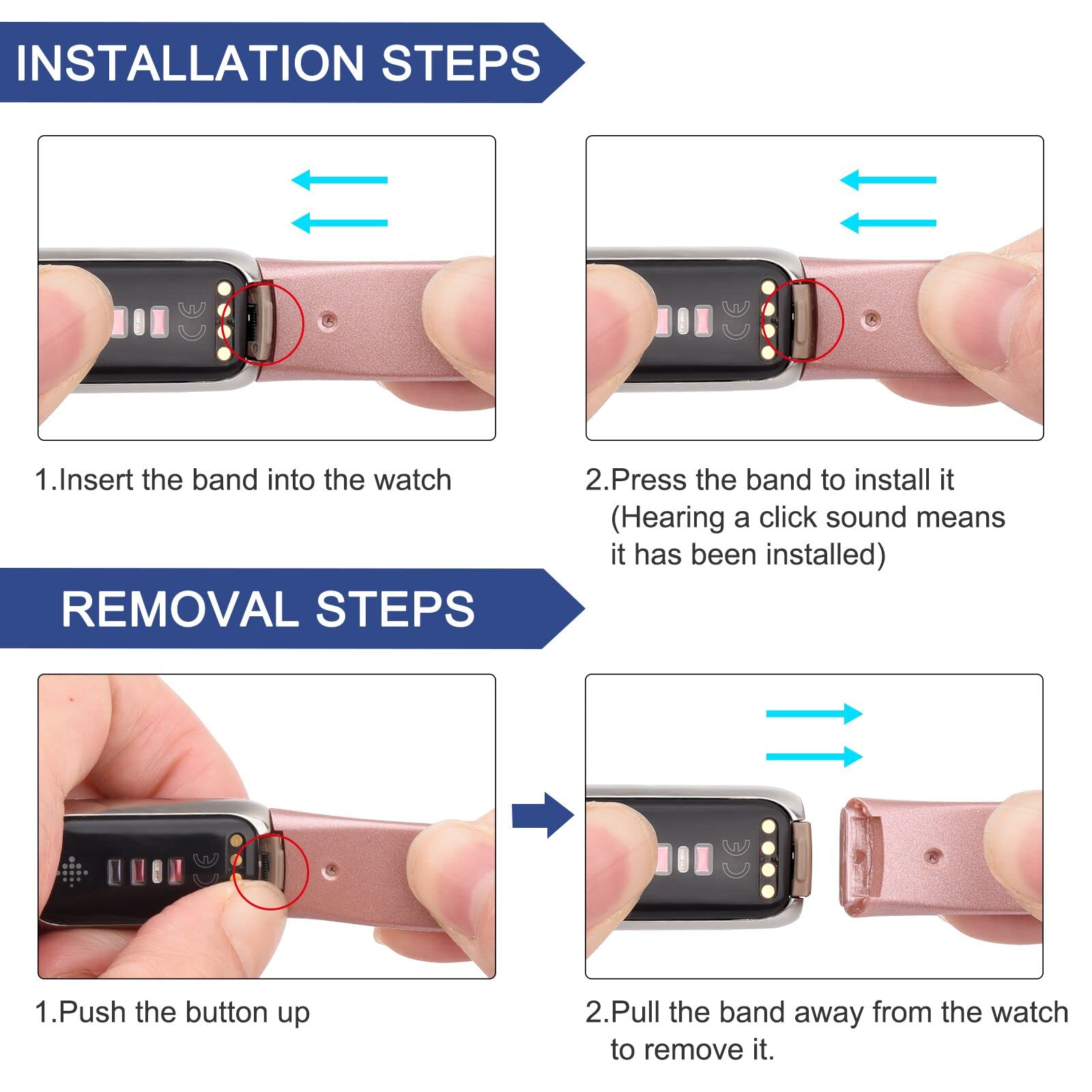 INSTALLATION STEPS

1.Insert the band into the watch

2.Press the band to install it (Hearing a click sound means it has been installed)

REMOVAL STEPS

1.Push the button up

2.Pull the band away from the watch to remove it.