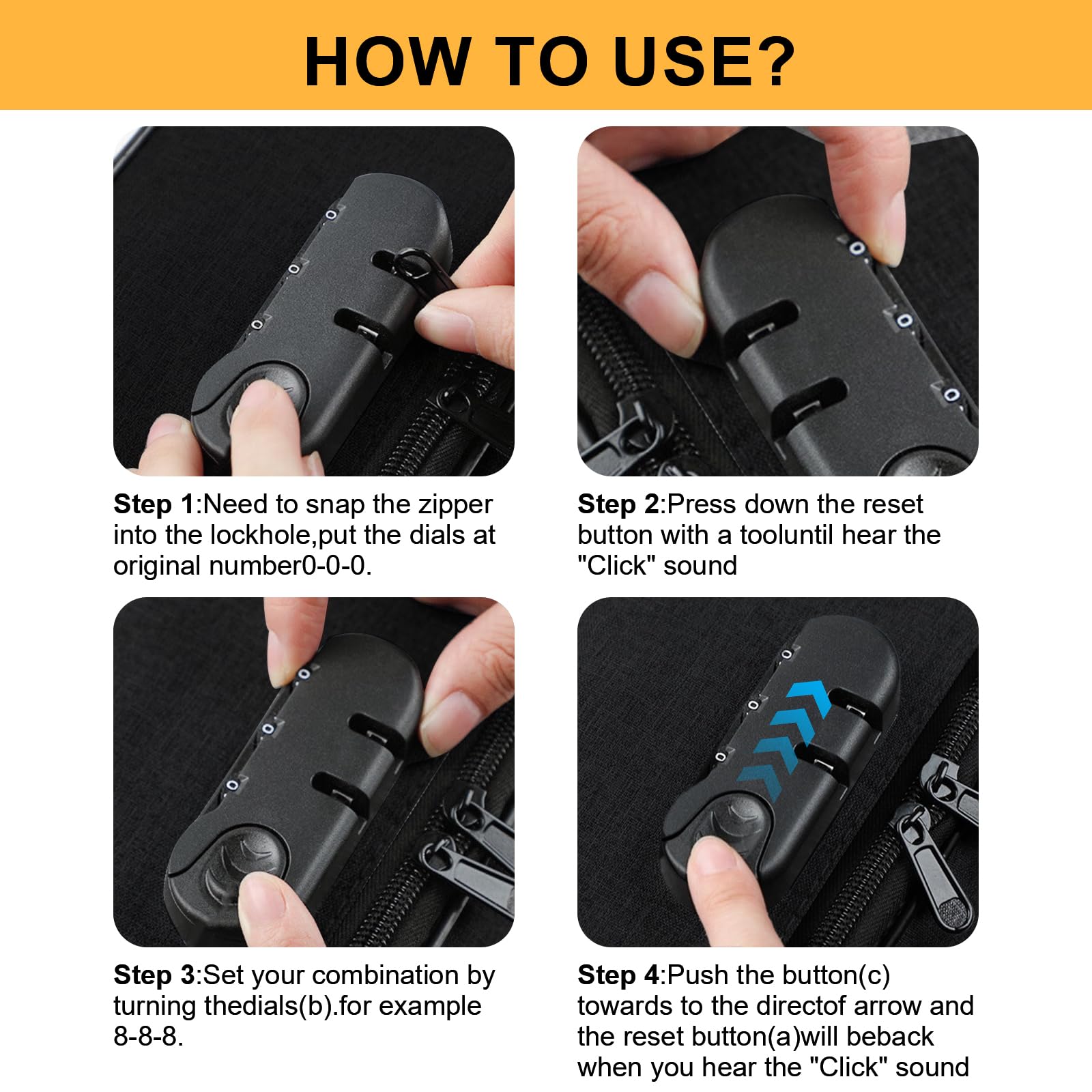 HOW TO USE?

Step 1:Need to snap the zipper into the lockhole,put the dials at original number0-0-0.

Step 2:Press down the reset button with a tooluntil hear the "Click" sound

Step 3:Set your combination by turning thedials(b).for example 8-8-8.

Step 4:Push the button(c) towards to the directof arrow and the reset button(a)will beback when you hear the "Click" sound