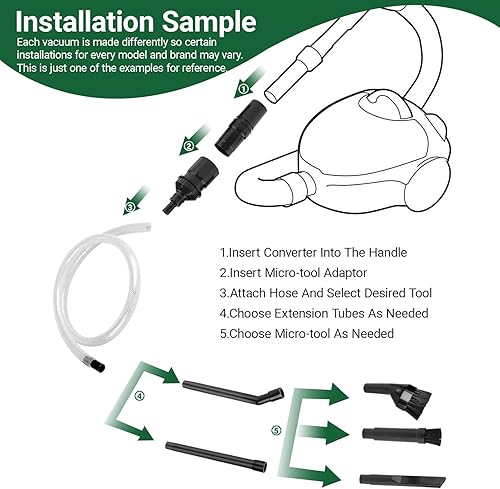 Installation Sample
Each vacuum is made differently so certain installations for every model and brand may vary. This is just one of the examples for reference.

①

②

③

1.Insert Converter Into The Handle
2.Insert Micro-tool Adaptor
3.Attach Hose And Select Desired Tool
4.Choose Extension Tubes As Needed
5.Choose Micro-tool As Needed

④

⑤