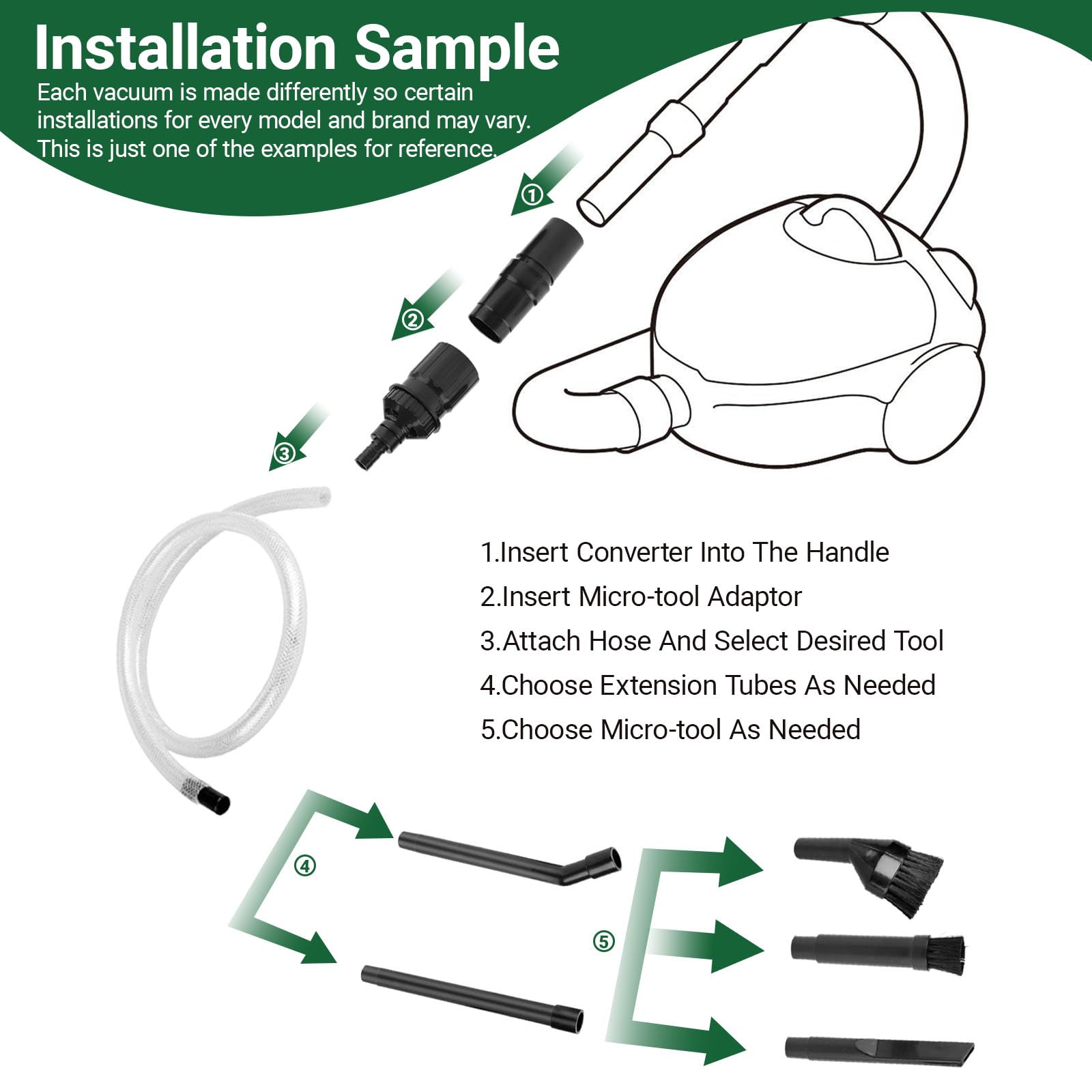 Installation Sample
Each vacuum is made differently so certain installations for every model and brand may vary. This is just one of the examples for reference.

①

②

③

1.Insert Converter Into The Handle
2.Insert Micro-tool Adaptor
3.Attach Hose And Select Desired Tool
4.Choose Extension Tubes As Needed
5.Choose Micro-tool As Needed

④

⑤