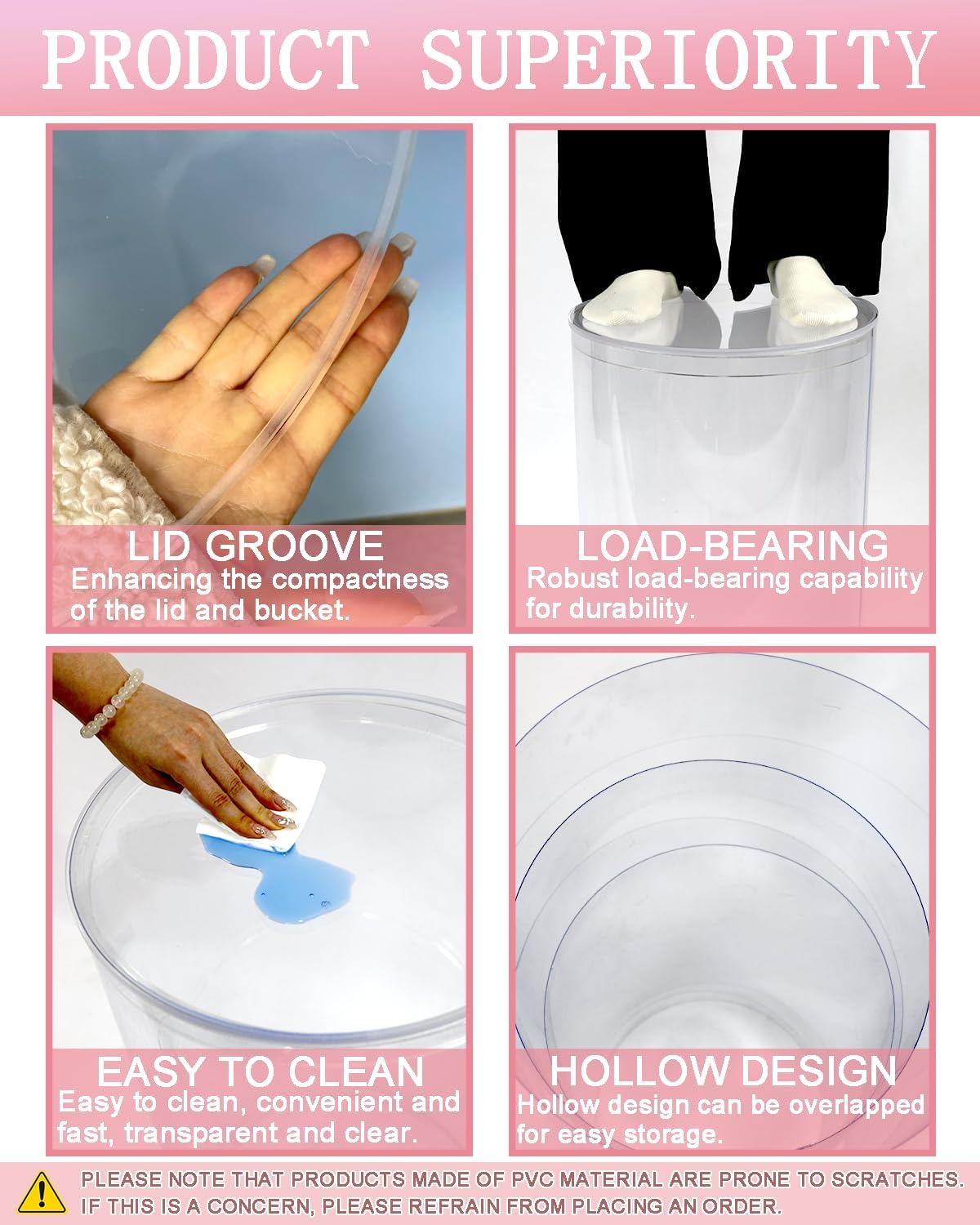 PRODUCT SUPERIORITY

LID GROOVE
Enhancing the compactness of the lid and bucket.

LOAD-BEARING
Robust load-bearing capability for durability.

EASY TO CLEAN
Easy to clean, convenient and fast, transparent and clear.

HOLLOW DESIGN
Hollow design can be overlapped for easy storage.

PLEASE NOTE THAT PRODUCTS MADE OF PVC MATERIAL ARE PRONE TO SCRATCHES. IF THIS IS A CONCERN, PLEASE REFRAIN FROM PLACING AN ORDER.