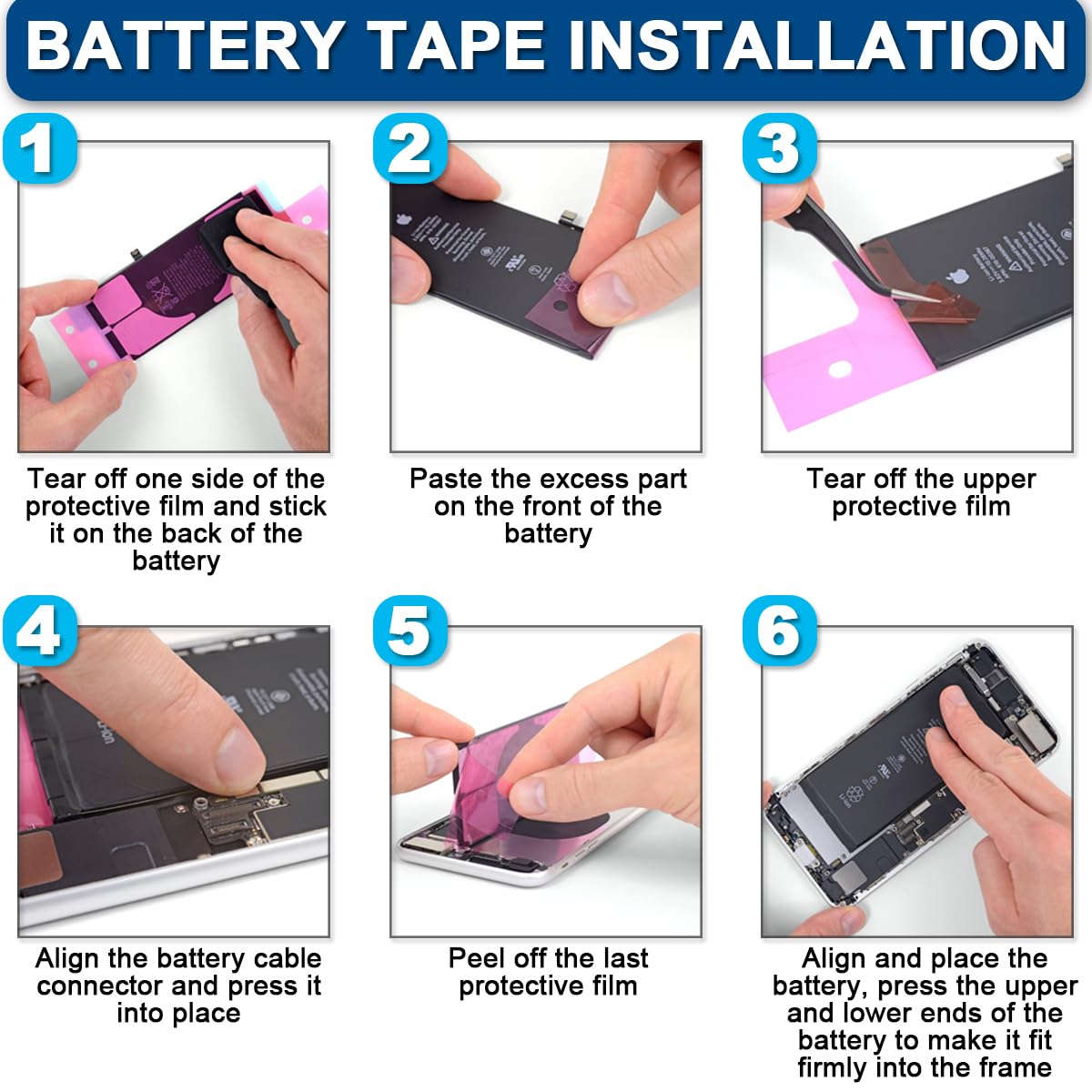 BATTERY TAPE INSTALLATION

1

Tear off one side of the protective film and stick it on the back of the battery

2

Paste the excess part on the front of the battery

3

Tear off the upper protective film

4

Align the battery cable connector and press it into place

5

Peel off the last protective film

6

Align and place the battery, press the upper and lower ends of the battery to make it fit firmly into the frame