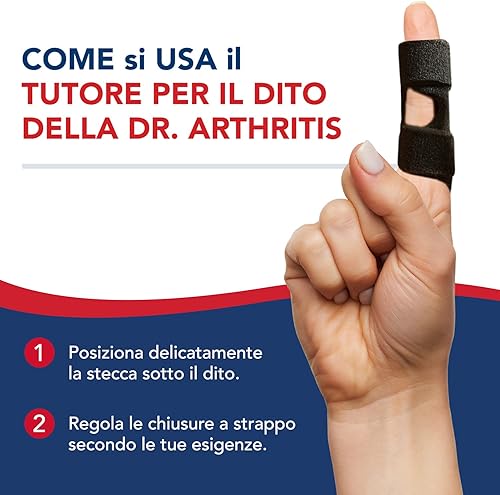 COME si USA il
TUTORE PER IL DITO
DELLA DR. ARTHRITIS

1 Posiziona delicatamente la stecca sotto il dito.

2 Regola le chiusure a strappo secondo le tue esigenze.