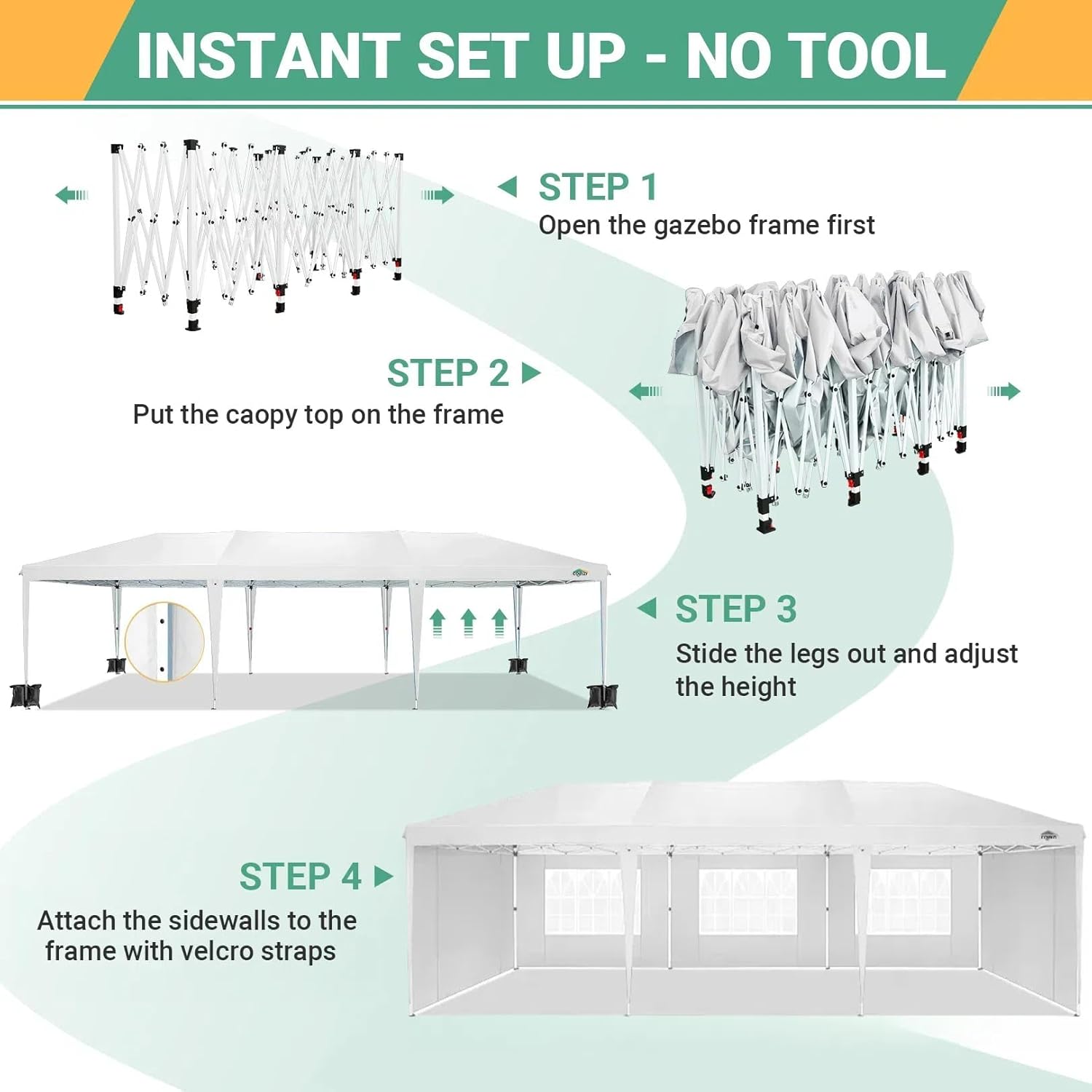 INSTANT SET UP - NO TOOL

STEP 1
Open the gazebo frame first

STEP 2
Put the caopy top on the frame

STEP 3
Stide the legs out and adjust the height

STEP 4
Attach the sidewalls to the frame with velcro straps