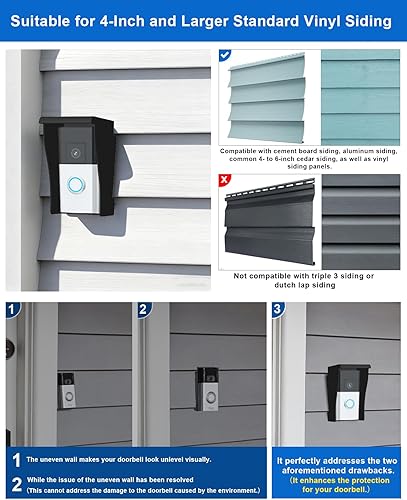 Suitable for 4-Inch and Larger Standard Vinyl Siding

Compatible with cement board siding, aluminum siding, common 4- to 6-inch cedar siding, as well as vinyl siding panels.

Not compatible with triple 3 siding or dutch lap siding

1

2

3

1 The uneven wall makes your doorbell look unlevel visually.

2 While the issue of the uneven wall has been resolved (This cannot address the damage to the doorbell caused by the environment.)

It perfectly addresses the two aforementioned drawbacks. (It enhances the protection for your doorbell.)