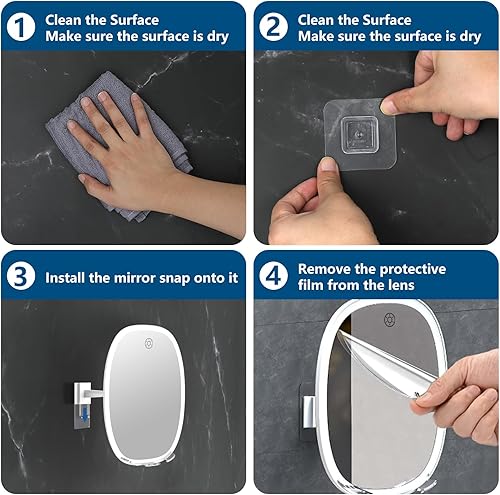 1 Clean the Surface
Make sure the surface is dry

2 Clean the Surface
Make sure the surface is dry

3 Install the mirror snap onto it

4 Remove the protective film from the lens