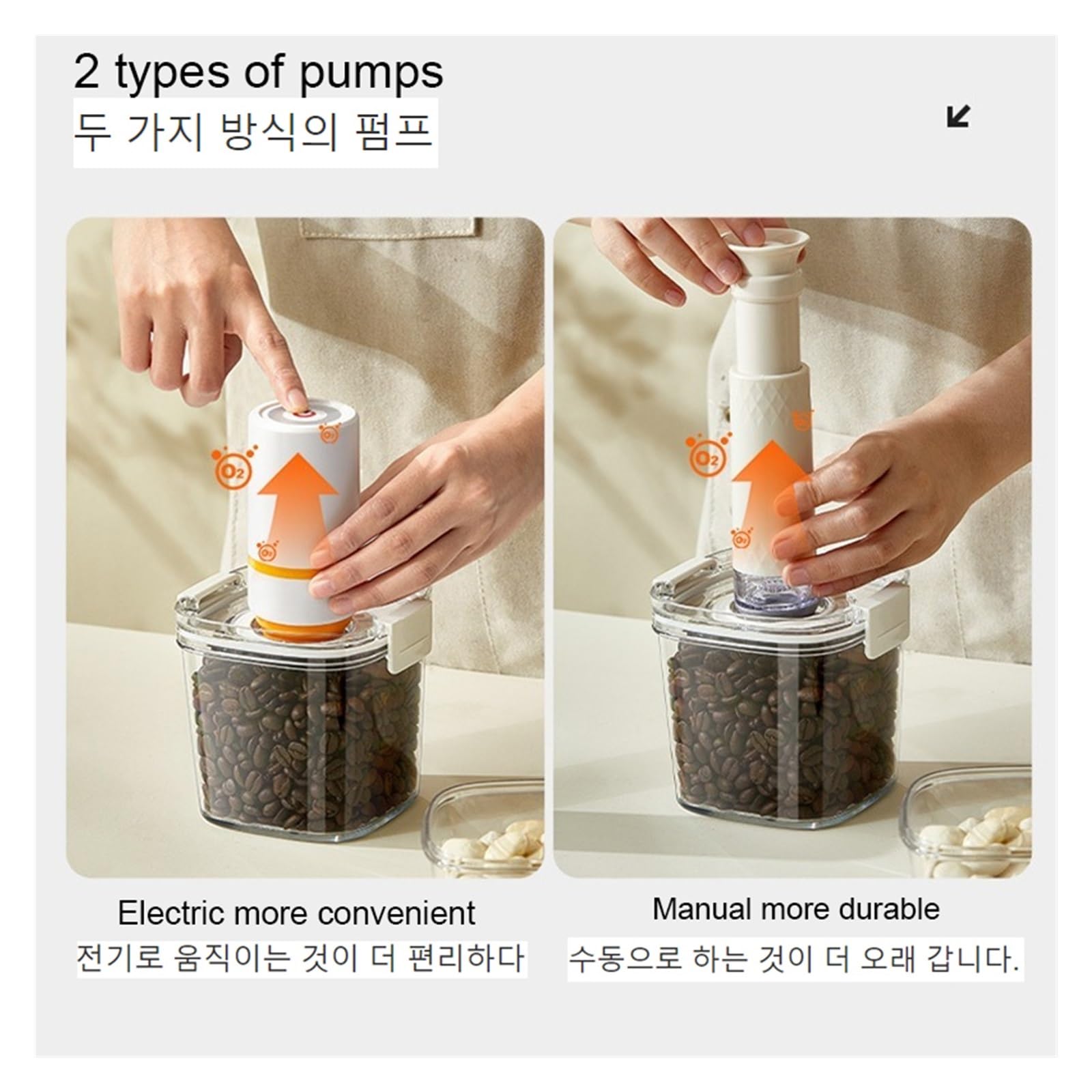 2 types of pumps
두 가지 방식의 펌프

$O_2$

$O_2$

Electric more convenient
전기로 움직이는 것이 더 편리하다

Manual more durable
수동으로 하는 것이 더 오래 갑니다.