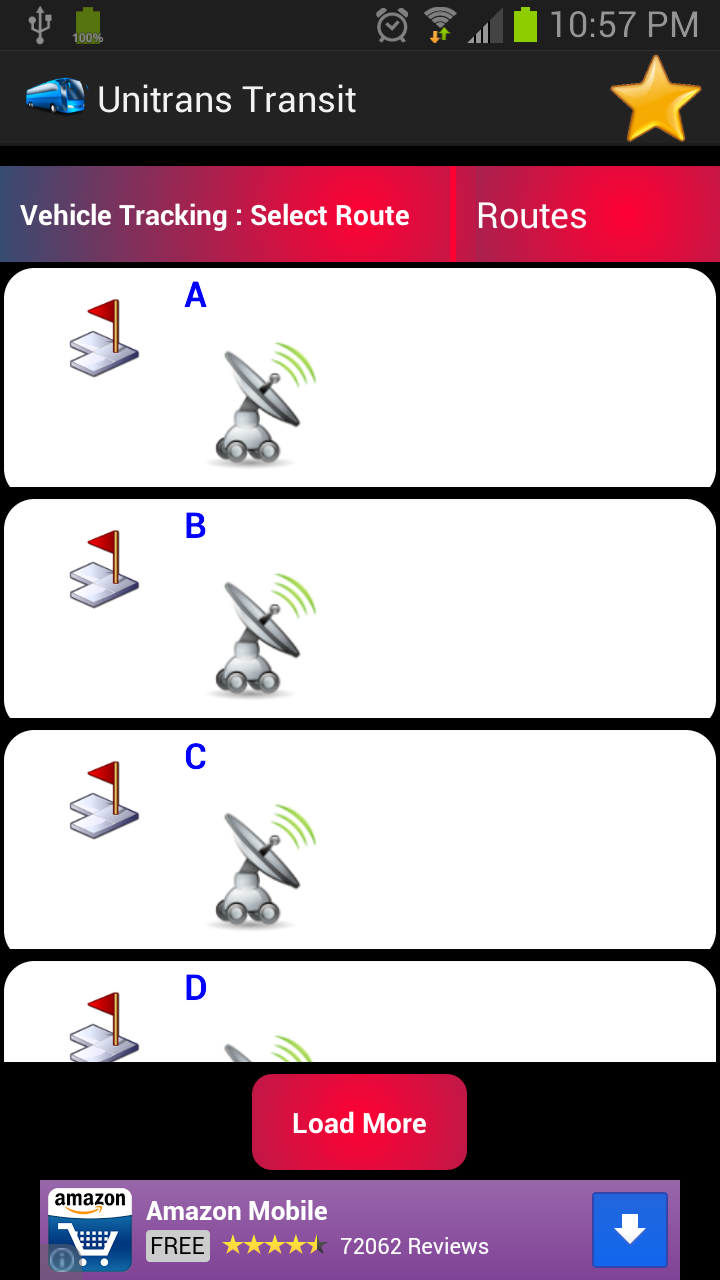 100%

10:57 PM

Unitrans Transit

Vehicle Tracking : Select Route

Routes

A

B

C

D

Load More

amazon

Amazon Mobile

FREE

72062 Reviews