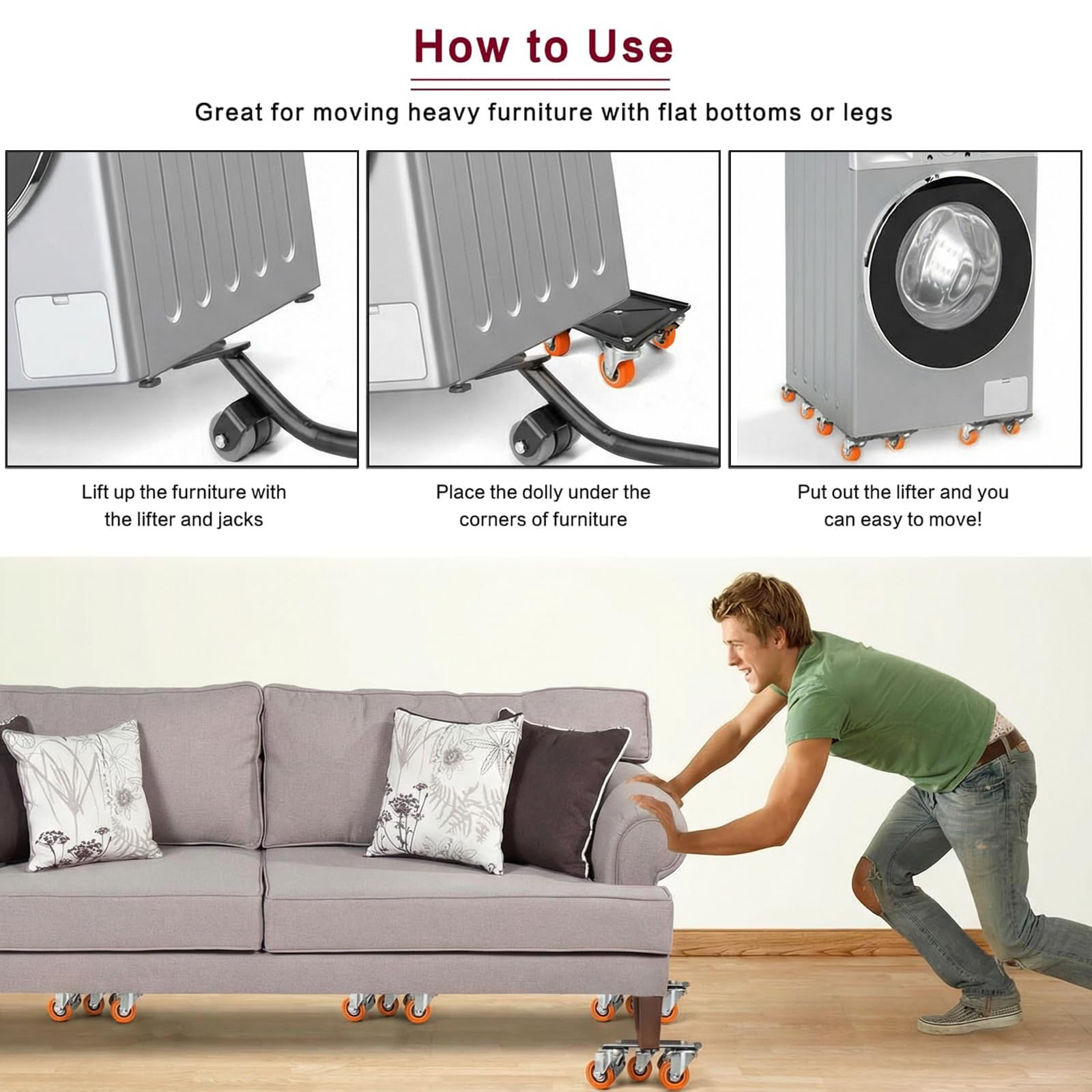 How to Use

Great for moving heavy furniture with flat bottoms or legs

Lift up the furniture with the lifter and jacks

Place the dolly under the corners of furniture

Put out the lifter and you can easy to move!