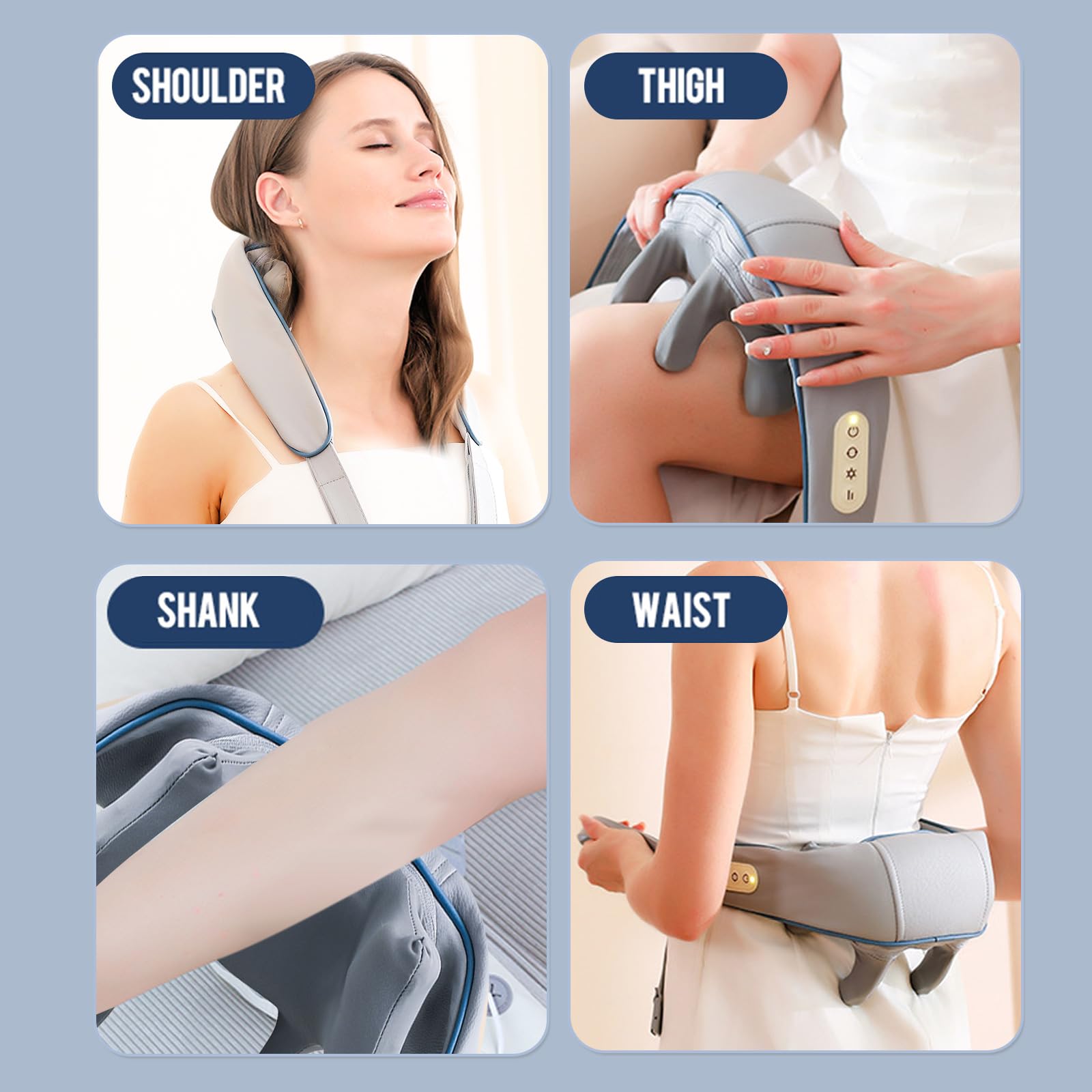 SHOULDER

THIGH

SHANK

WAIST