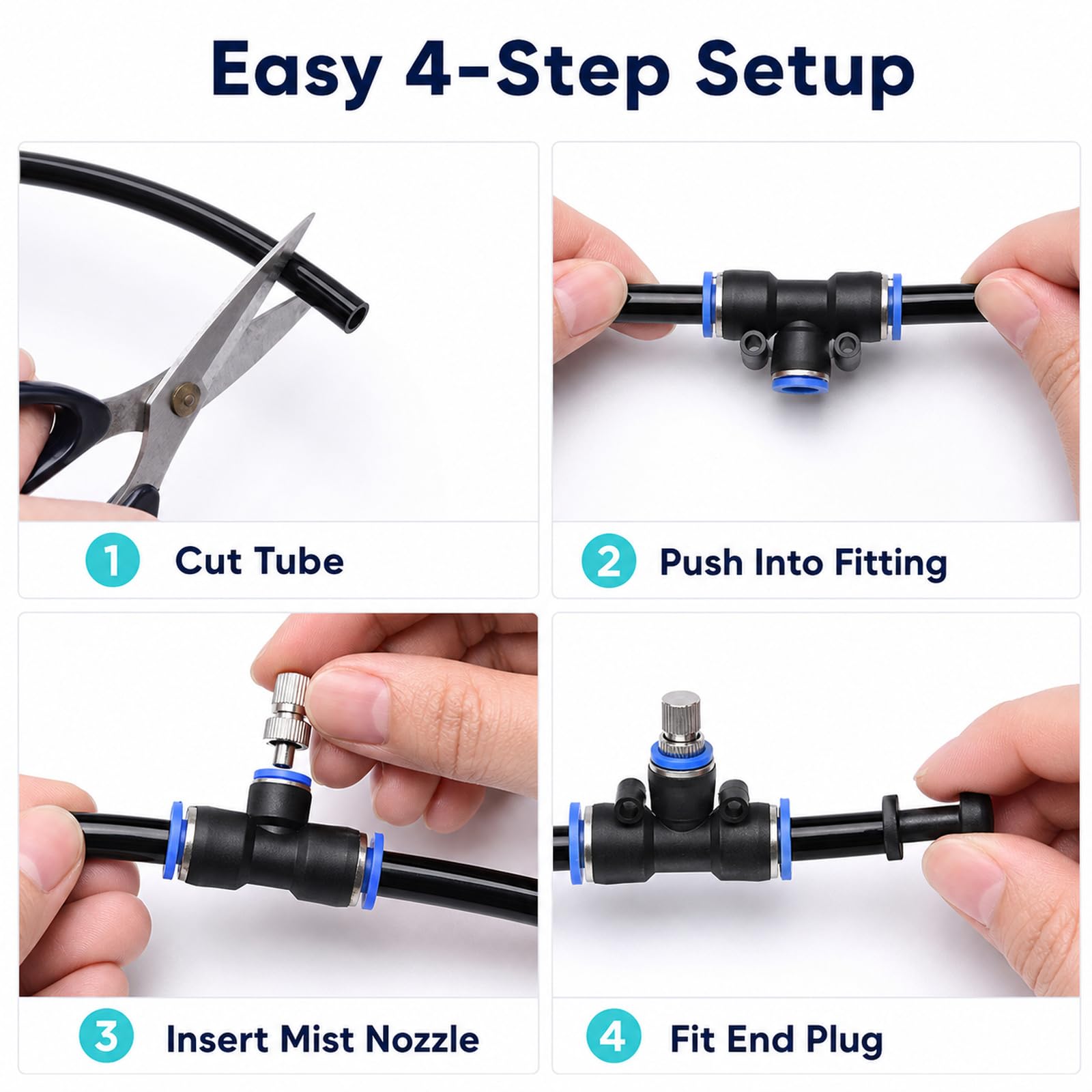 Easy 4-Step Setup

1 Cut Tube

2 Push Into Fitting

3 Insert Mist Nozzle

4 Fit End Plug