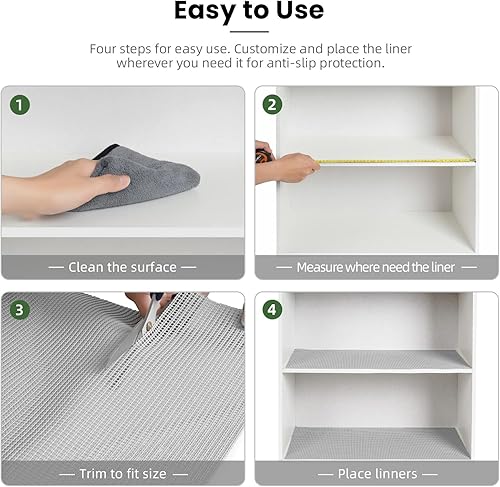 Easy to Use

Four steps for easy use. Customize and place the liner wherever you need it for anti-slip protection.

1

— Clean the surface —

2

— Measure where need the liner —

3

— Trim to fit size —

4

— Place linners —