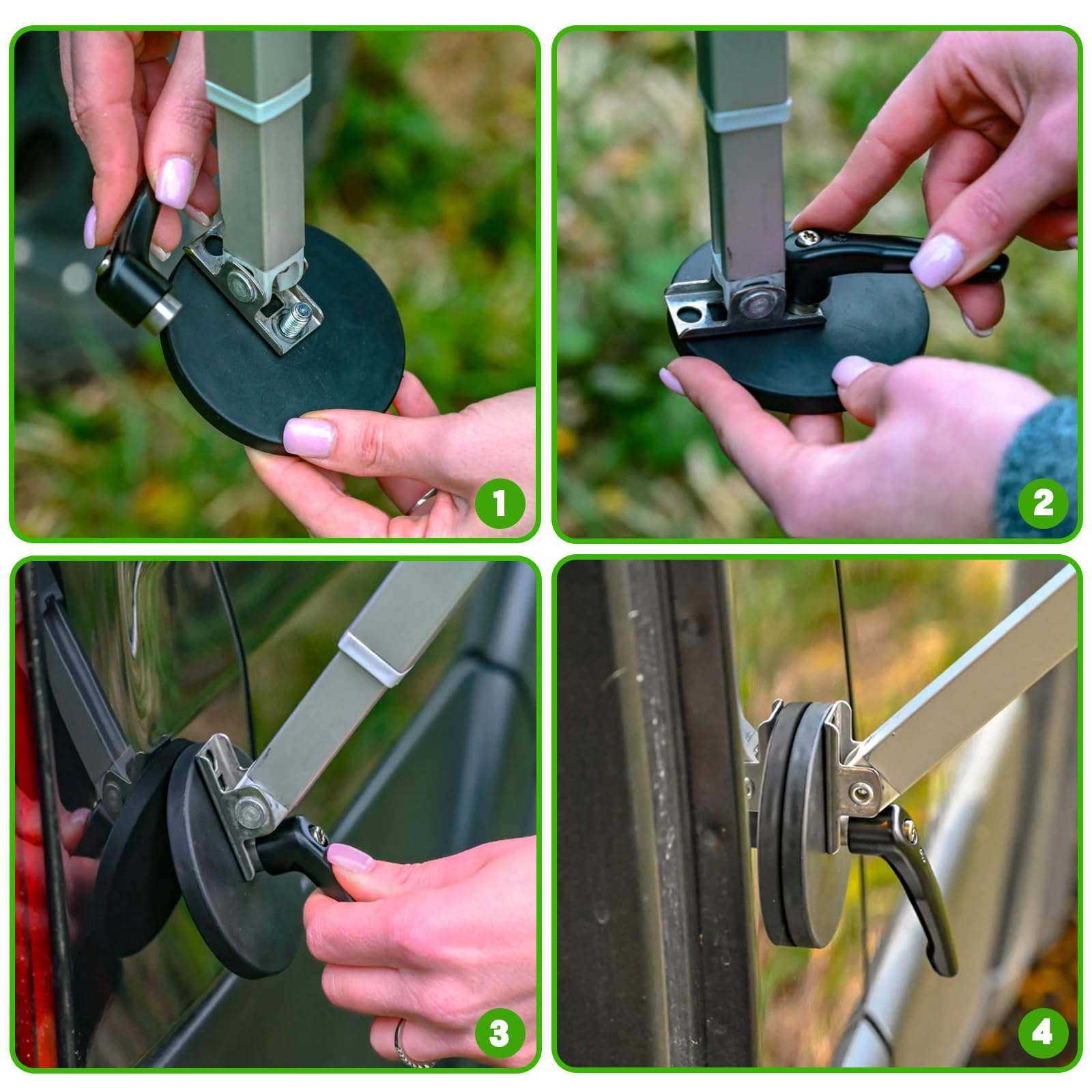 1

2

3

4