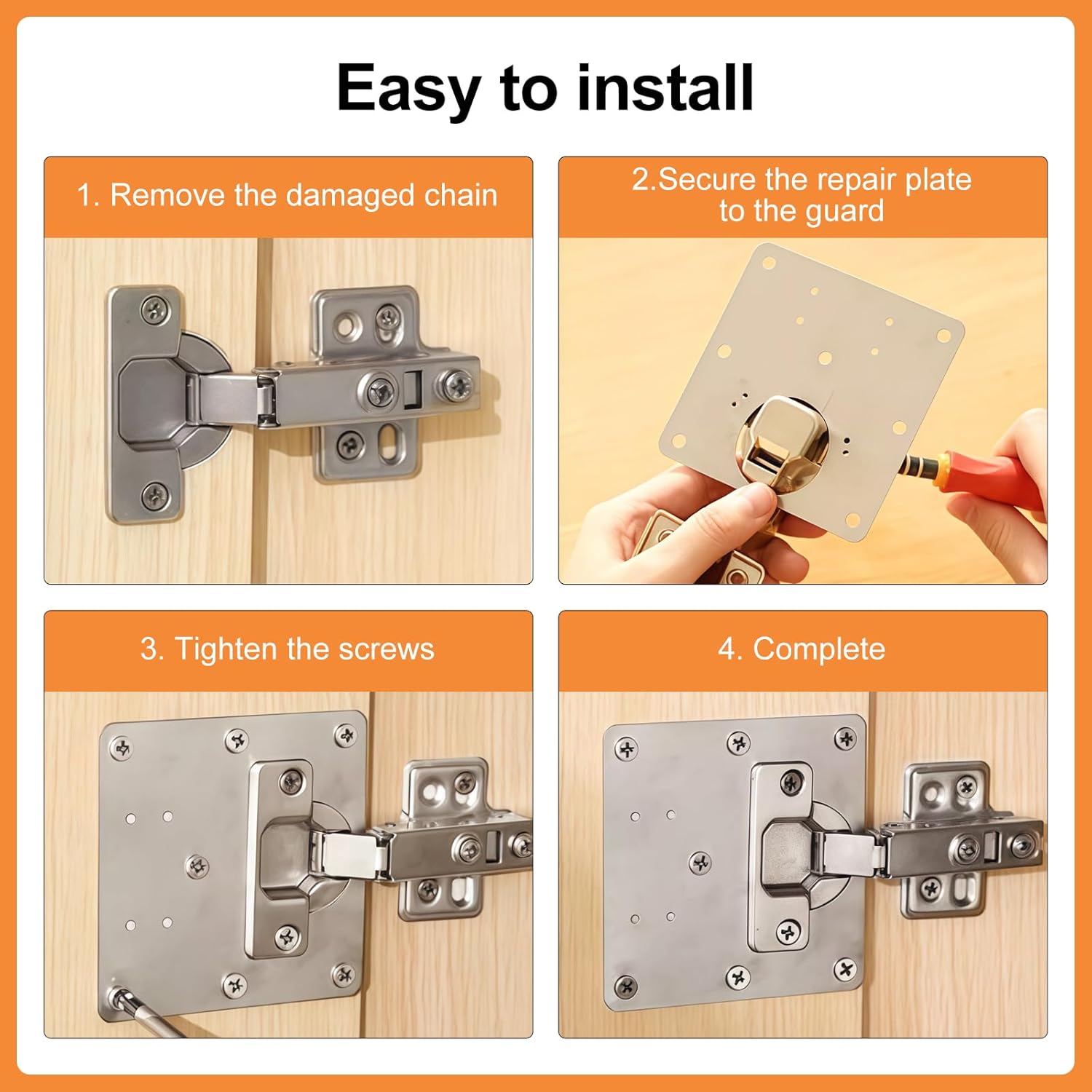 Easy to install

1. Remove the damaged chain

2.Secure the repair plate to the guard

3. Tighten the screws

4. Complete