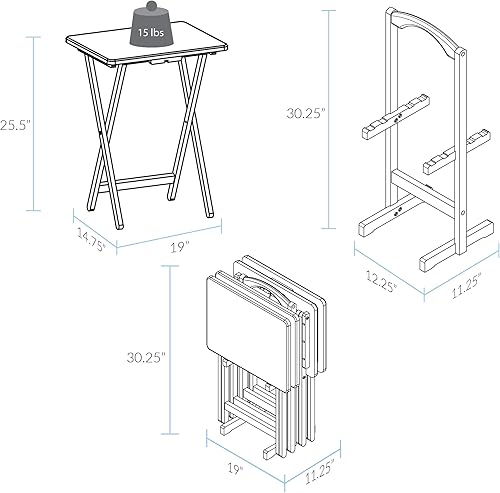 15 lbs

25.5"

14.75"

19"

30.25"

12.25"

11.25"

30.25"

19"

11.25"