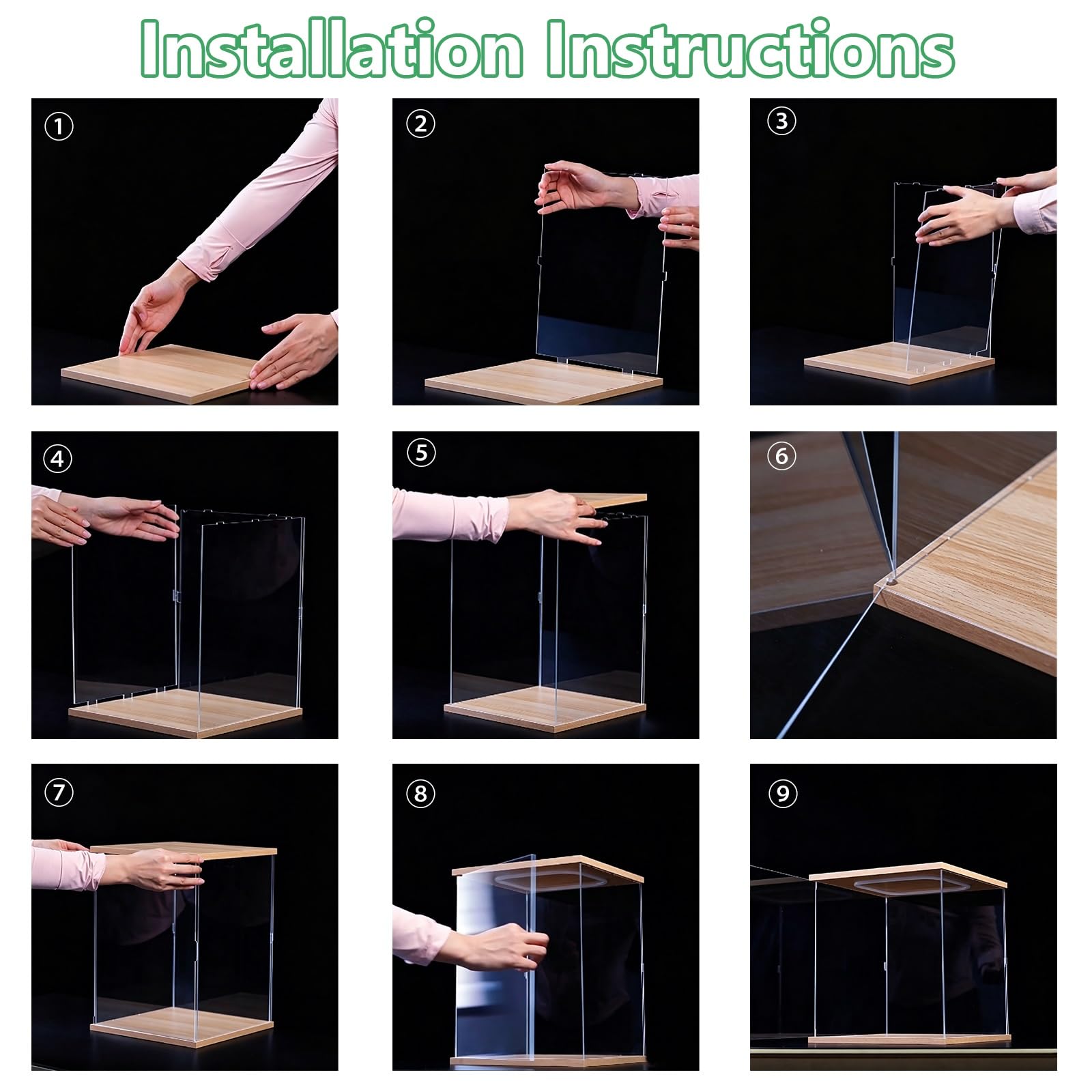 Installation Instructions

①

②

③

④

⑤

⑥

⑦

⑧

⑨