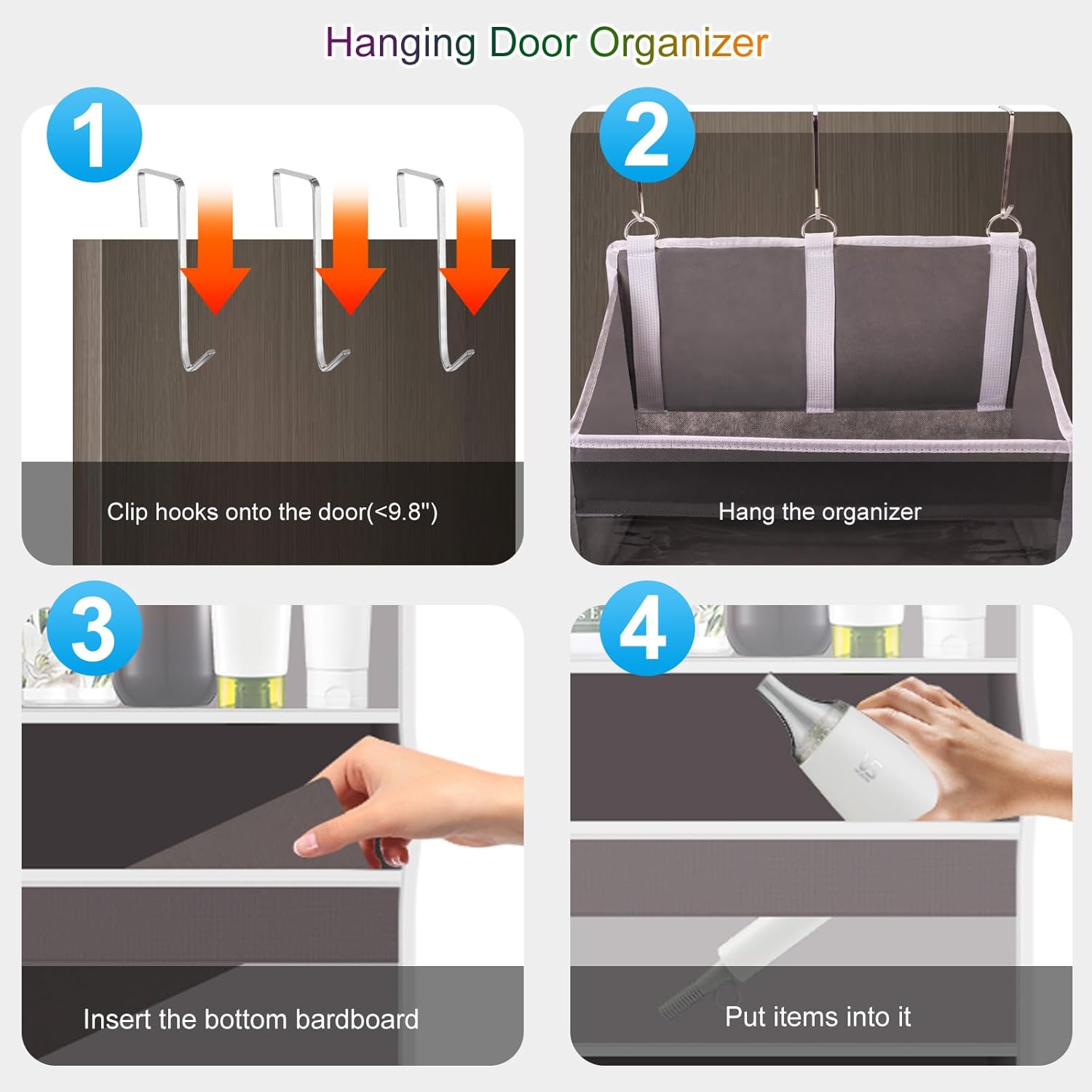 Hanging Door Organizer

1

Clip hooks onto the door(<9.8")

2

Hang the organizer

3

Insert the bottom bardboard

4

Put items into it