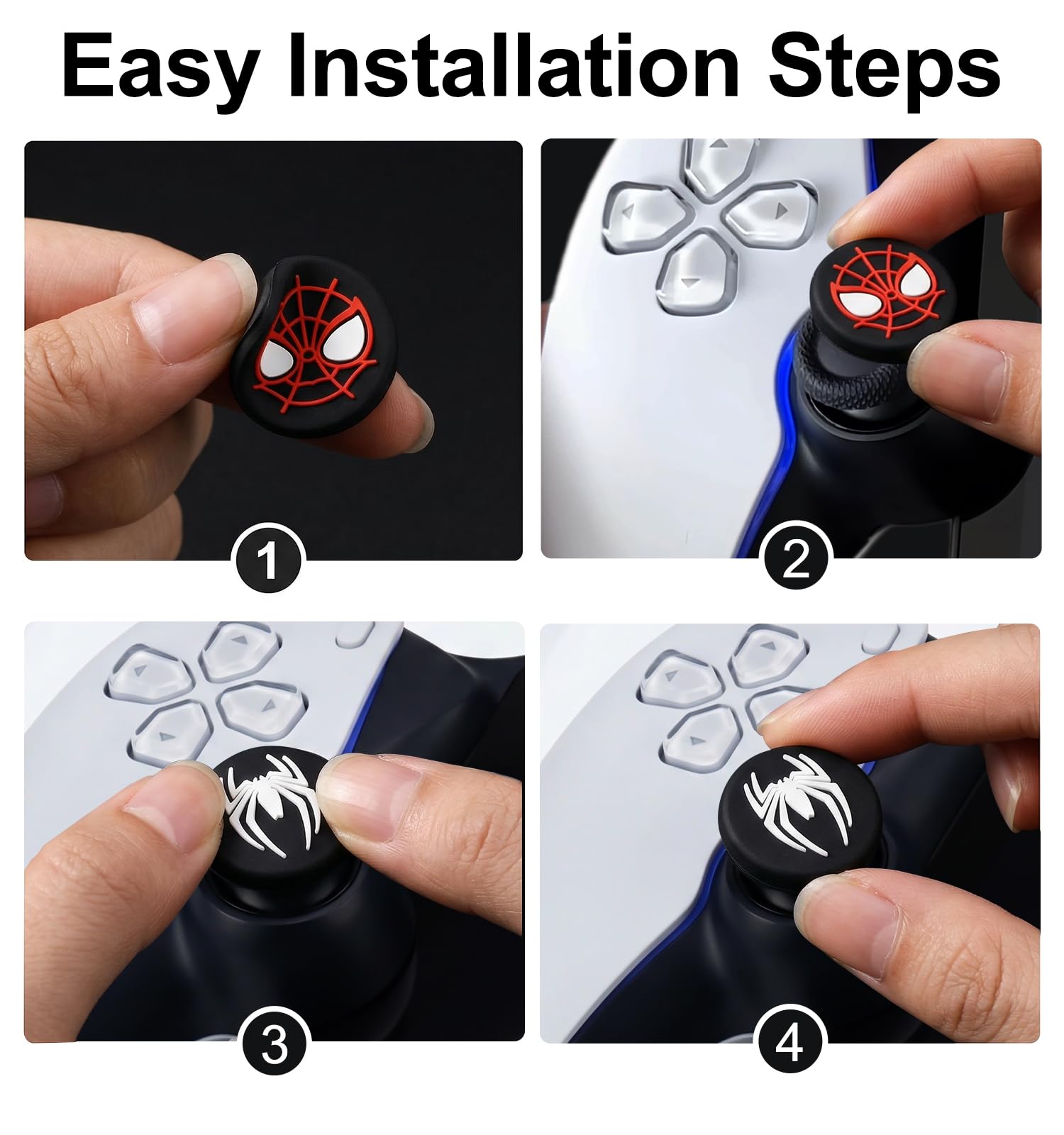 Easy Installation Steps

1

2

3

4