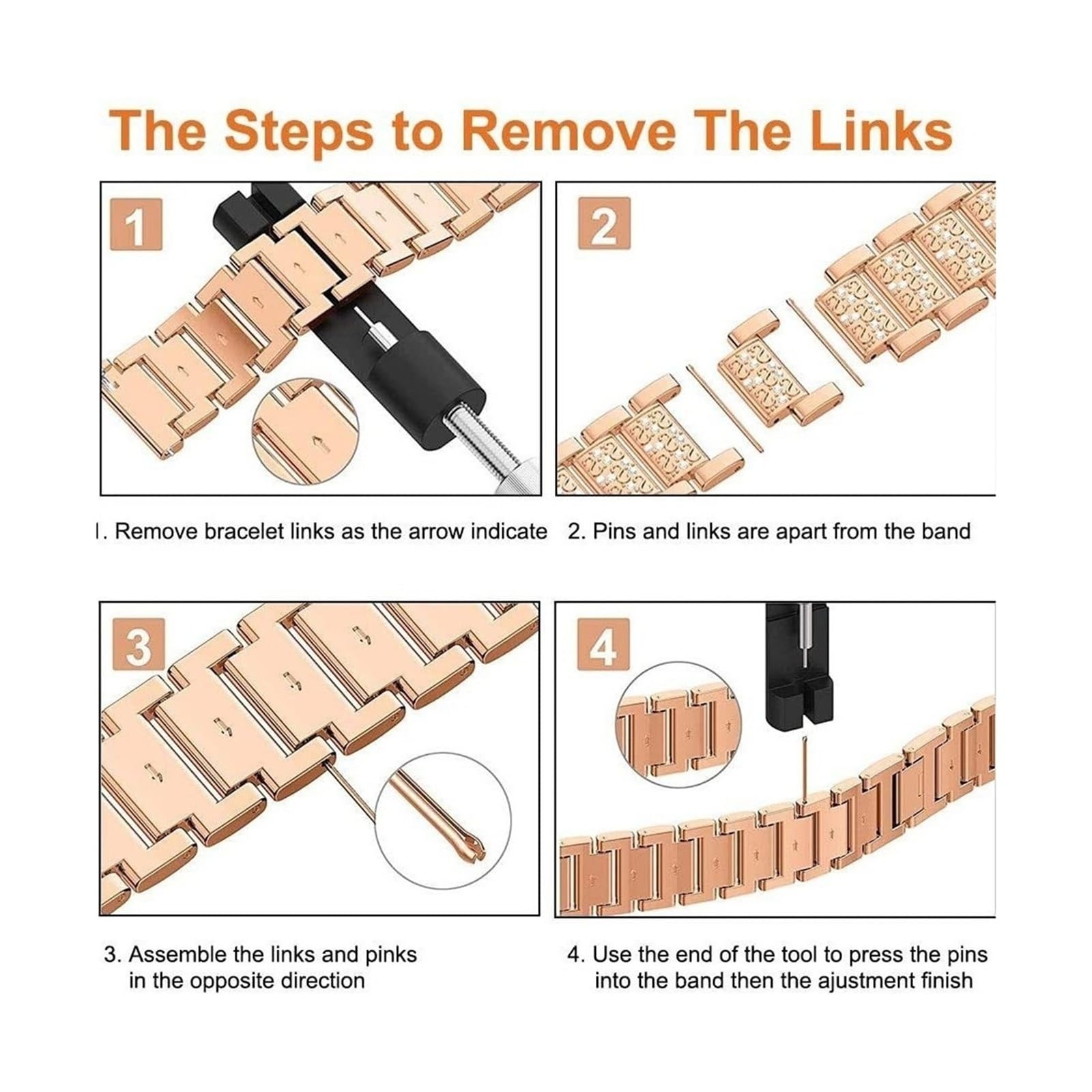 The Steps to Remove The Links

1

2

1. Remove bracelet links as the arrow indicate

2. Pins and links are apart from the band

3

4

3. Assemble the links and pinks in the opposite direction

4. Use the end of the tool to press the pins into the band then the ajustment finish