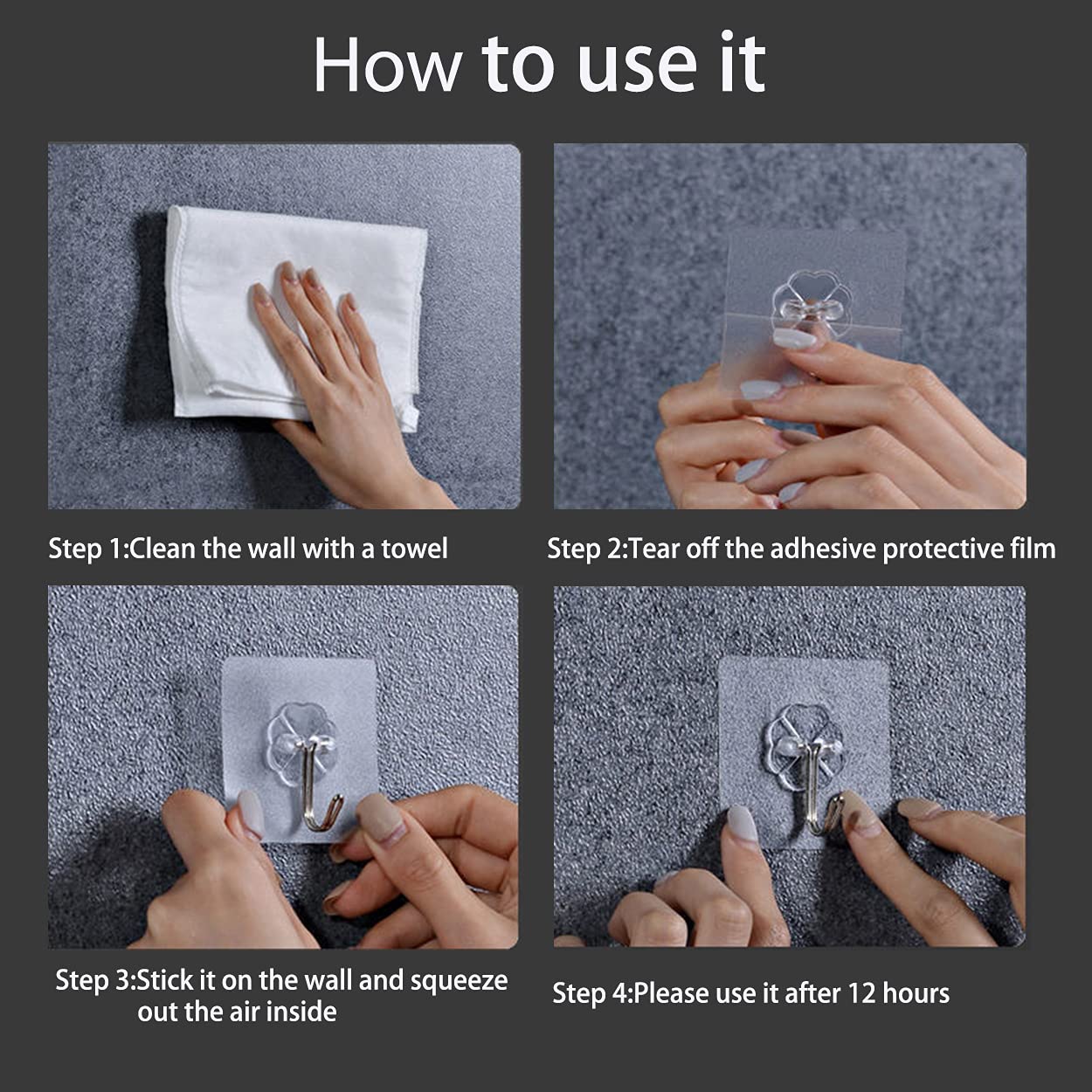 How to use it

Step 1:Clean the wall with a towel

Step 2:Tear off the adhesive protective film

Step 3:Stick it on the wall and squeeze out the air inside

Step 4:Please use it after 12 hours