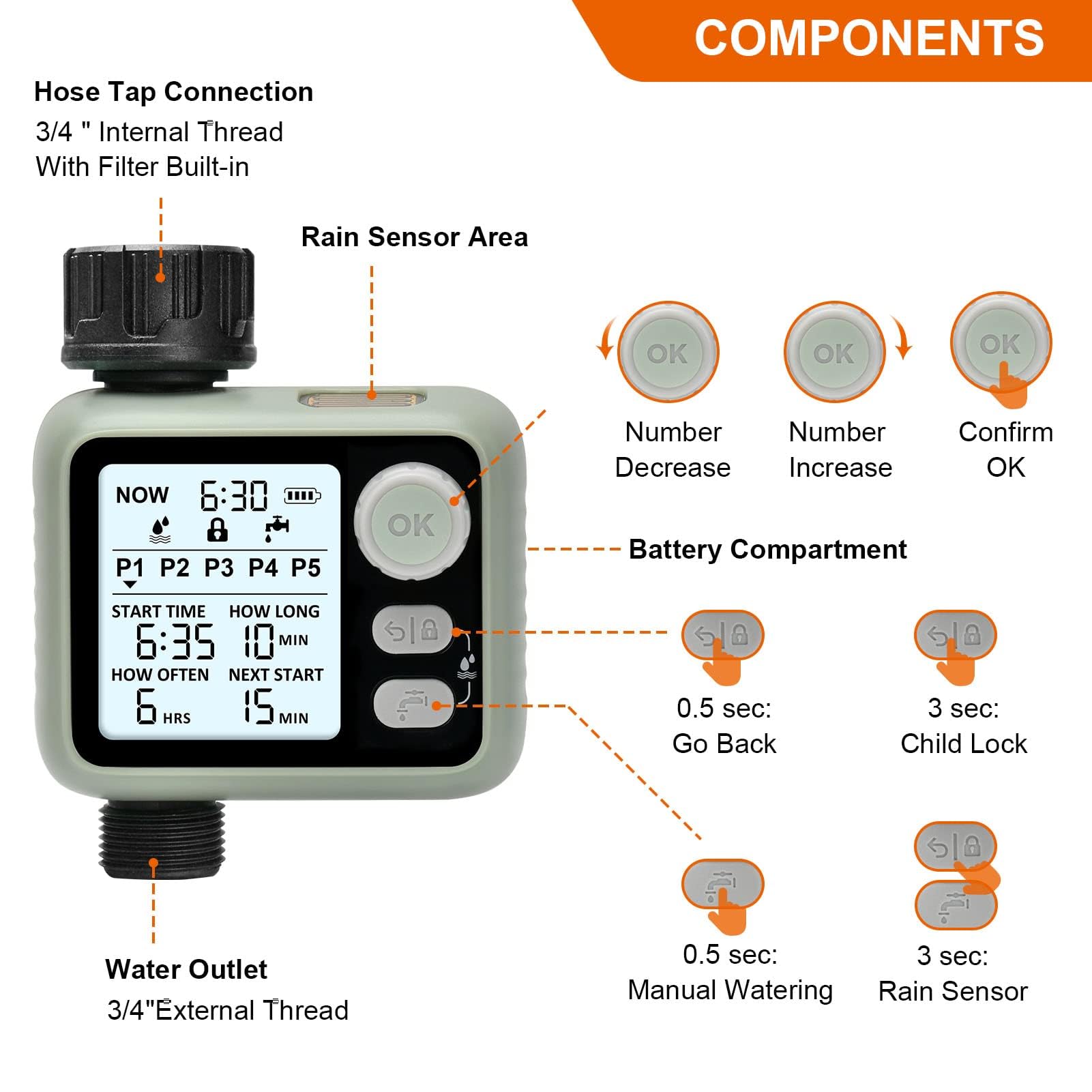 COMPONENTS

Hose Tap Connection
3/4 " Internal Thread
With Filter Built-in

Rain Sensor Area

NOW 6:30
P1 P2 P3 P4 P5
START TIME 6:35
HOW LONG 10 MIN
HOW OFTEN 6 HRS
NEXT START 15 MIN

OK

OK
Number Decrease

OK
Number Increase

OK
Confirm OK

Battery Compartment

0.5 sec:
Go Back

3 sec:
Child Lock

0.5 sec:
Manual Watering

3 sec:
Rain Sensor

Water Outlet
3/4"External Thread