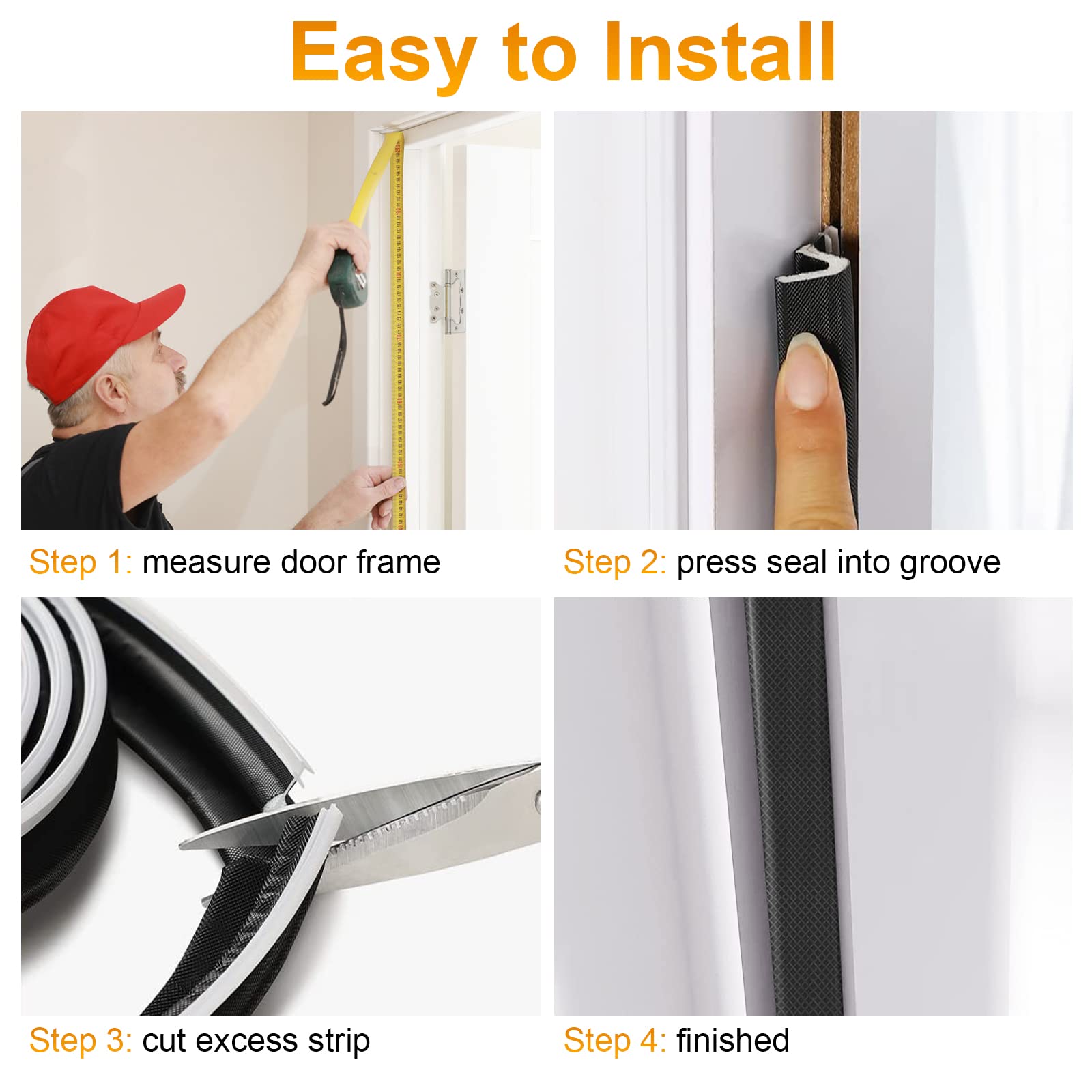 Easy to Install

Step 1: measure door frame

Step 2: press seal into groove

Step 3: cut excess strip

Step 4: finished