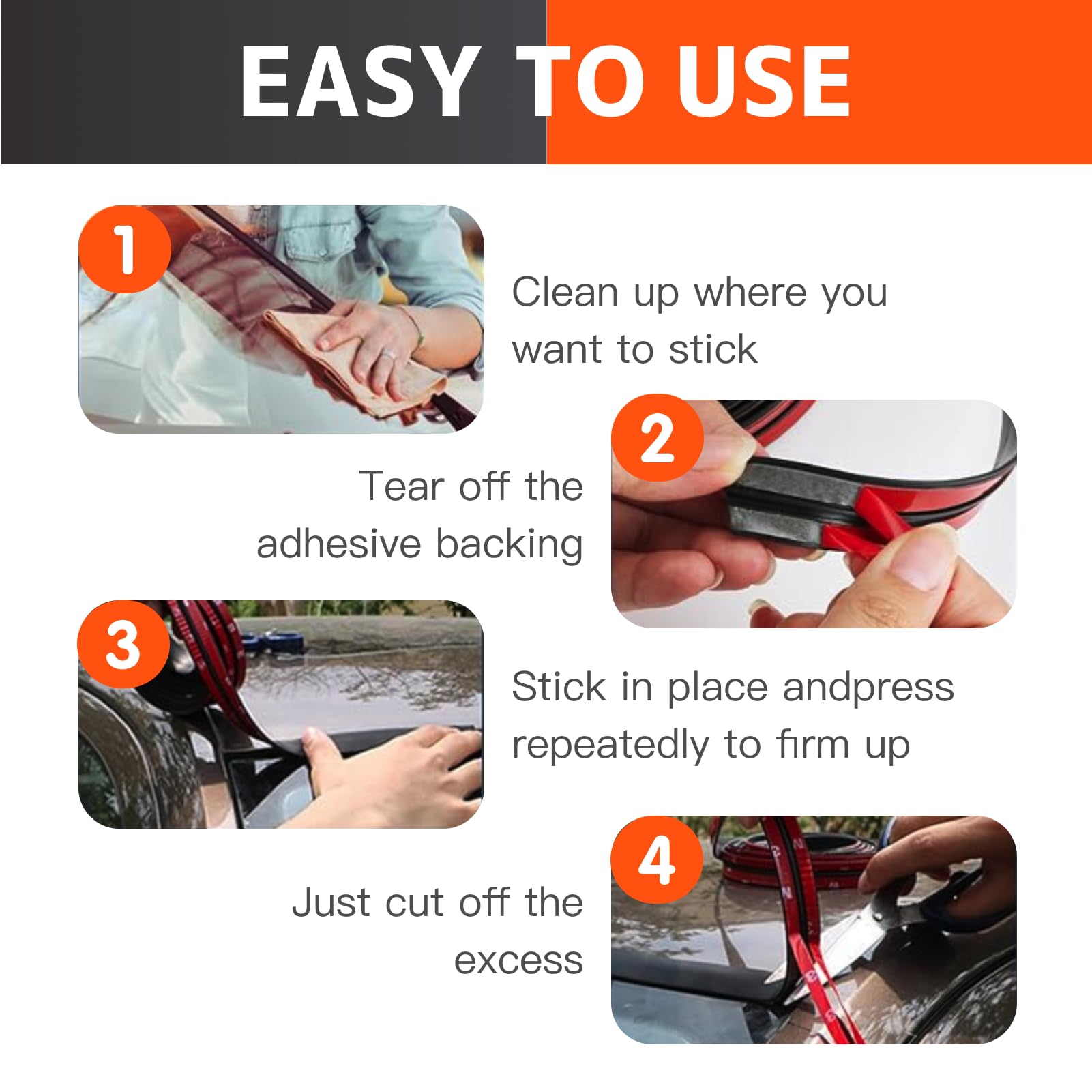 EASY TO USE

1

Clean up where you want to stick

2

Tear off the adhesive backing

3

Stick in place andpress repeatedly to firm up

4

Just cut off the excess