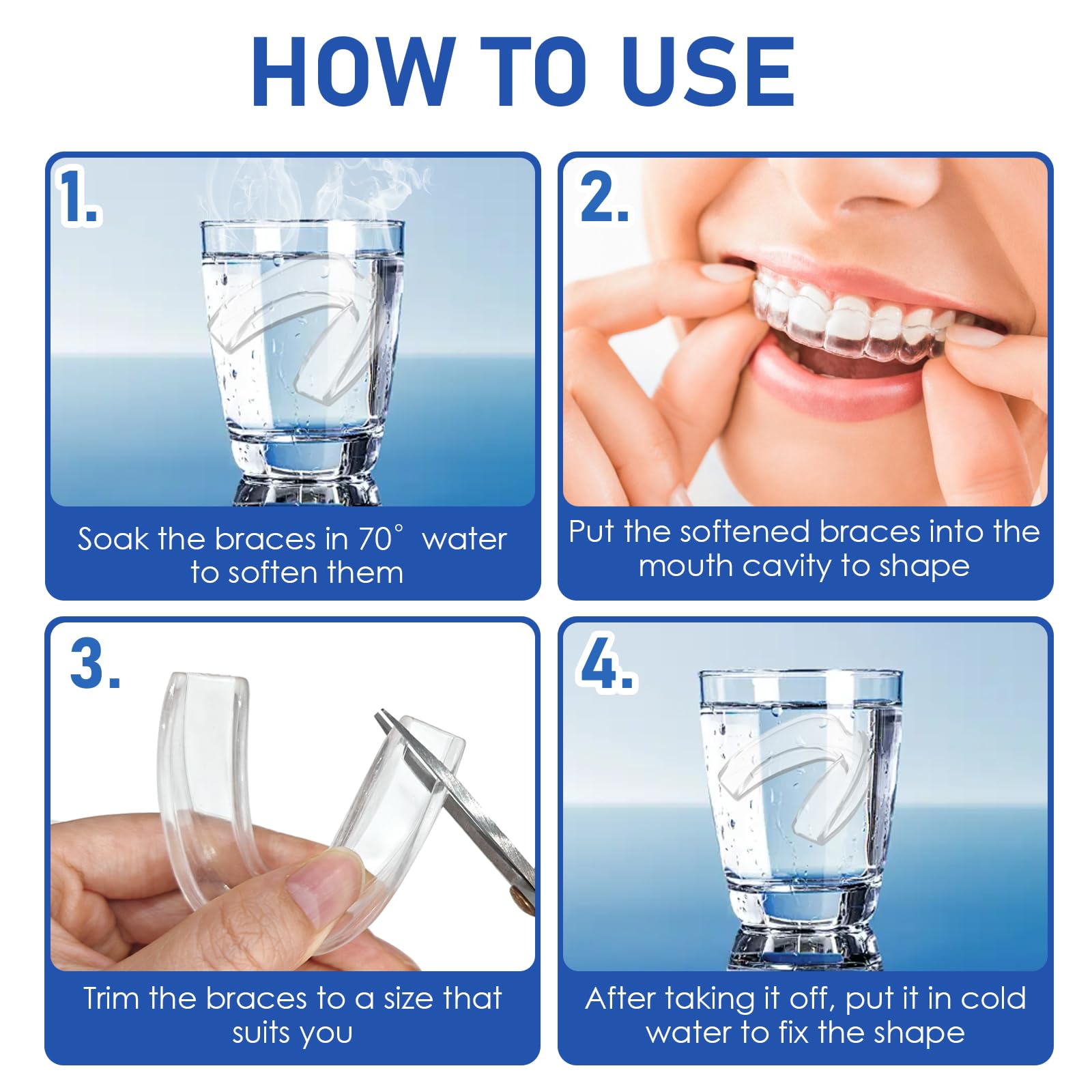 HOW TO USE

1.

Soak the braces in 70° water to soften them

2.

Put the softened braces into the mouth cavity to shape

3.

Trim the braces to a size that suits you

4.

After taking it off, put it in cold water to fix the shape