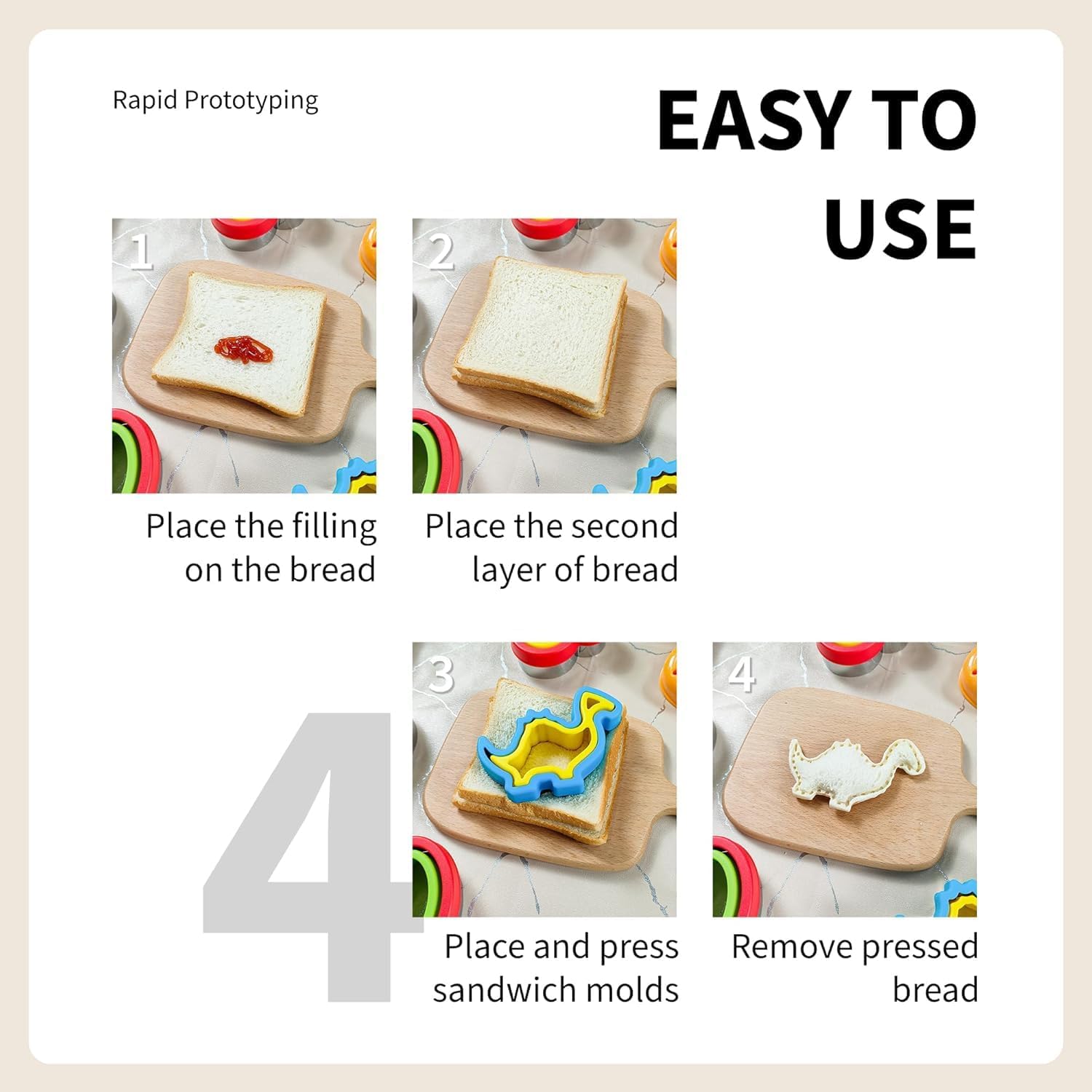 Rapid Prototyping

EASY TO USE

1

Place the filling on the bread

2

Place the second layer of bread

4

3

Place and press sandwich molds

4

Remove pressed bread