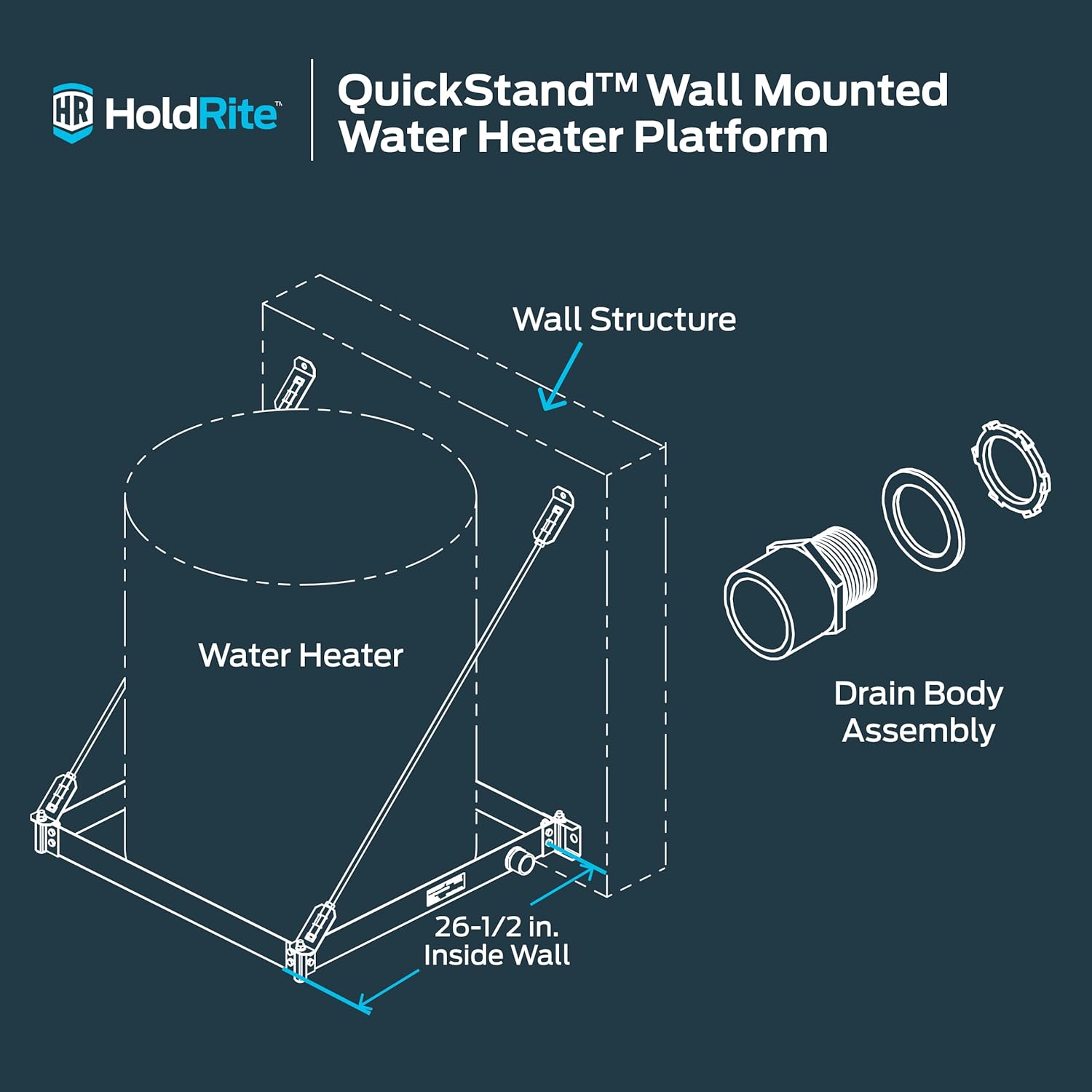 HR HoldRite™

QuickStand™ Wall Mounted Water Heater Platform

Wall Structure

Water Heater

Drain Body Assembly

26-1/2 in. Inside Wall