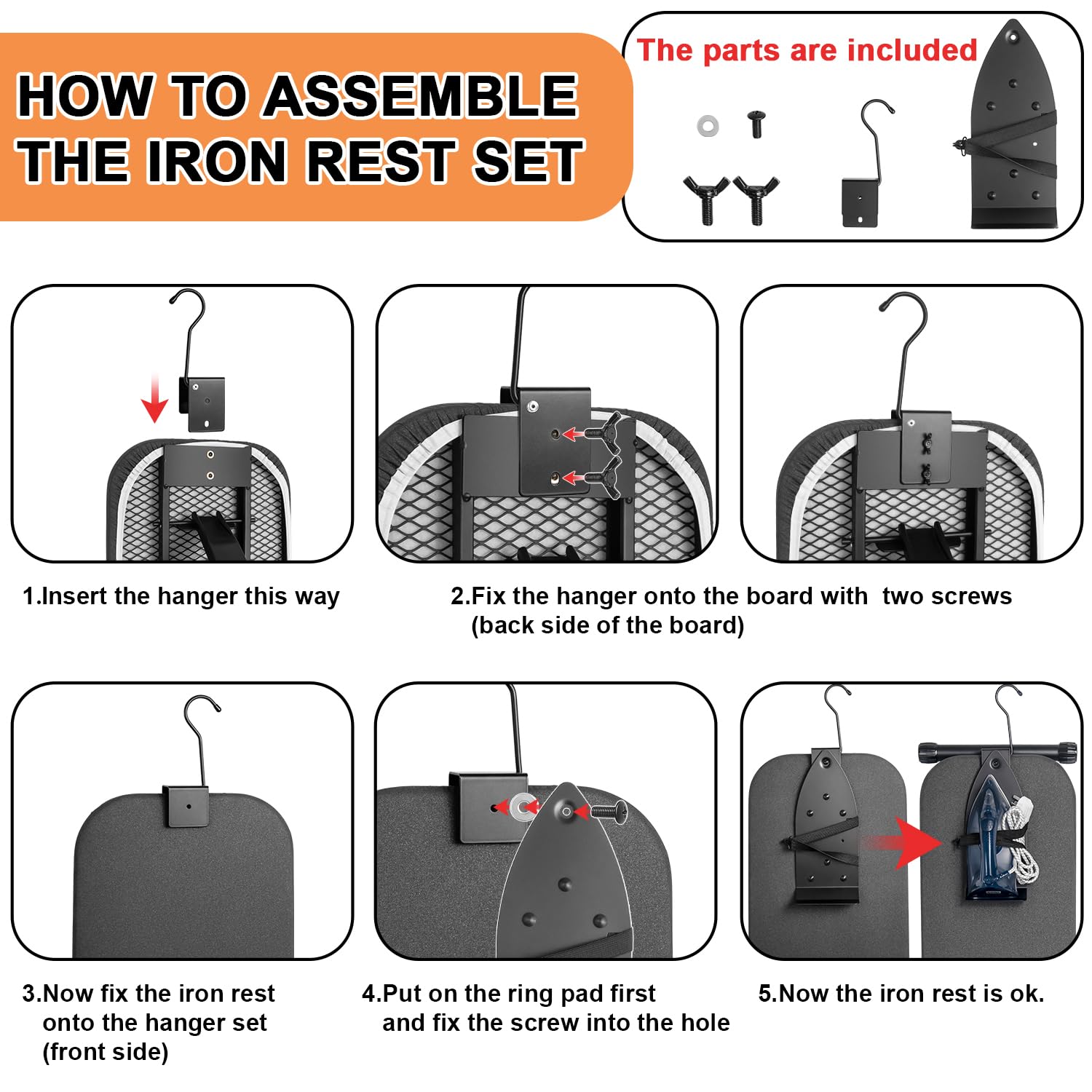 HOW TO ASSEMBLE THE IRON REST SET

The parts are included

1.Insert the hanger this way

2.Fix the hanger onto the board with two screws (back side of the board)

3.Now fix the iron rest onto the hanger set (front side)

4.Put on the ring pad first and fix the screw into the hole

5.Now the iron rest is ok.