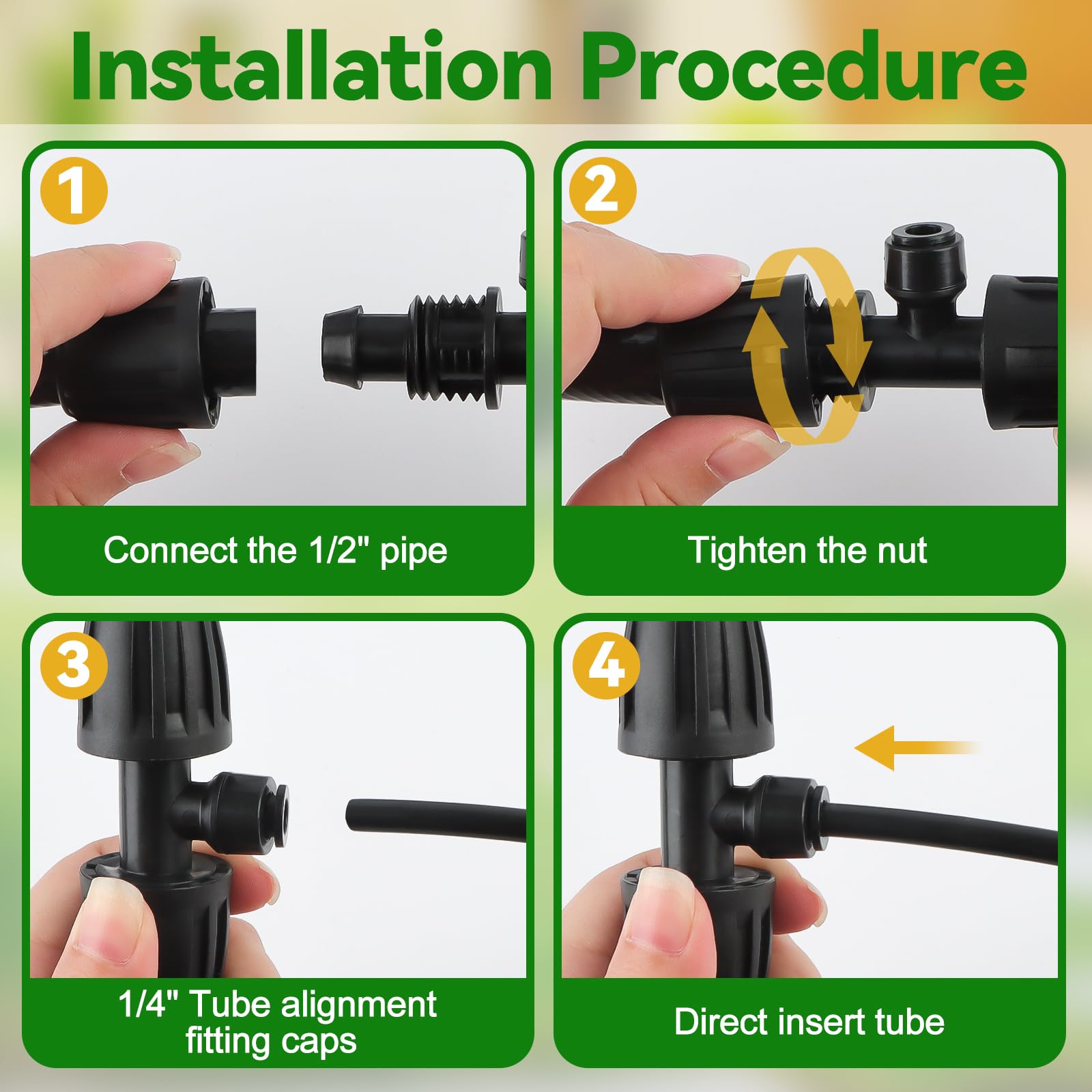 Installation Procedure

1

Connect the 1/2" pipe

2

Tighten the nut

3

1/4" Tube alignment fitting caps

4

Direct insert tube